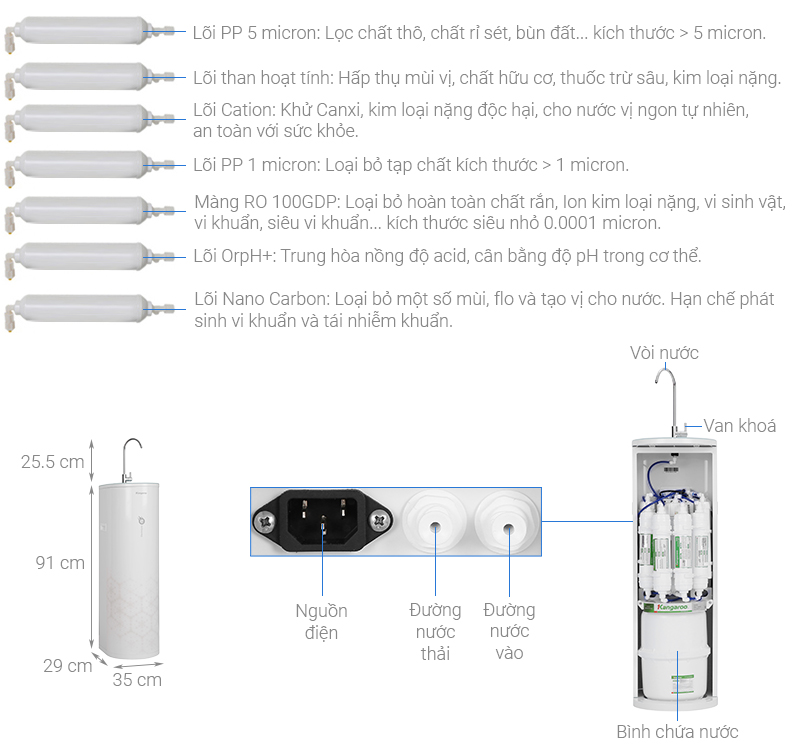 Lõi PP 5 micron: Lọc chất thô, chất rỉ sét, bùn đất... kích thước > 5 micron.

Lõi than hoạt tính: Hấp thụ mùi vị, chất hữu cơ, thuốc trừ sâu, kim loại nặng.

Lõi Cation: Khử Canxi, kim loại nặng độc hại, cho nước vị ngon tự nhiên, an toàn với sức khỏe.

Lõi PP 1 micron: Loại bỏ tạp chất kích thước > 1 micron.

Màng RO 100GDP: Loại bỏ hoàn toàn chất rắn, Ion kim loại nặng, vi sinh vật, vi khuẩn, siêu vi khuẩn... kích thước siêu nhỏ 0.0001 micron.

Lõi OrpH+: Trung hòa nồng độ acid, cân bằng độ pH trong cơ thể.

Lõi Nano Carbon: Loại bỏ một số mùi, flo và tạo vị cho nước. Hạn chế phát sinh vi khuẩn và tái nhiễm khuẩn.

Vòi nước

Van khoá

25.5 cm

91 cm

29 cm

35 cm

Nguồn điện

Đường nước thải

Đường nước vào

Kangaroo

Bình chứa nước