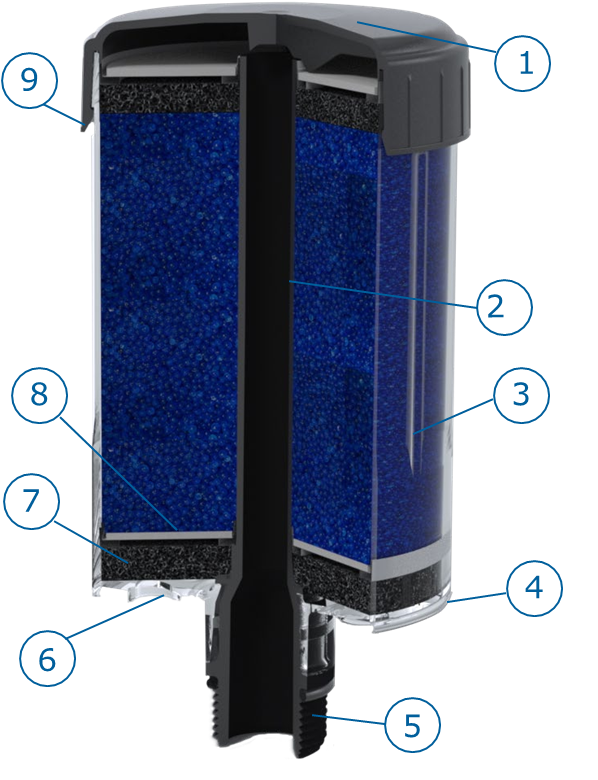 9
1
2
8
3
7
4
6
5