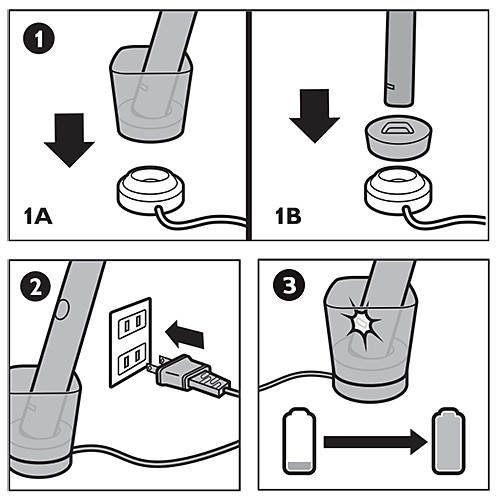 1
1A
1B
2
3