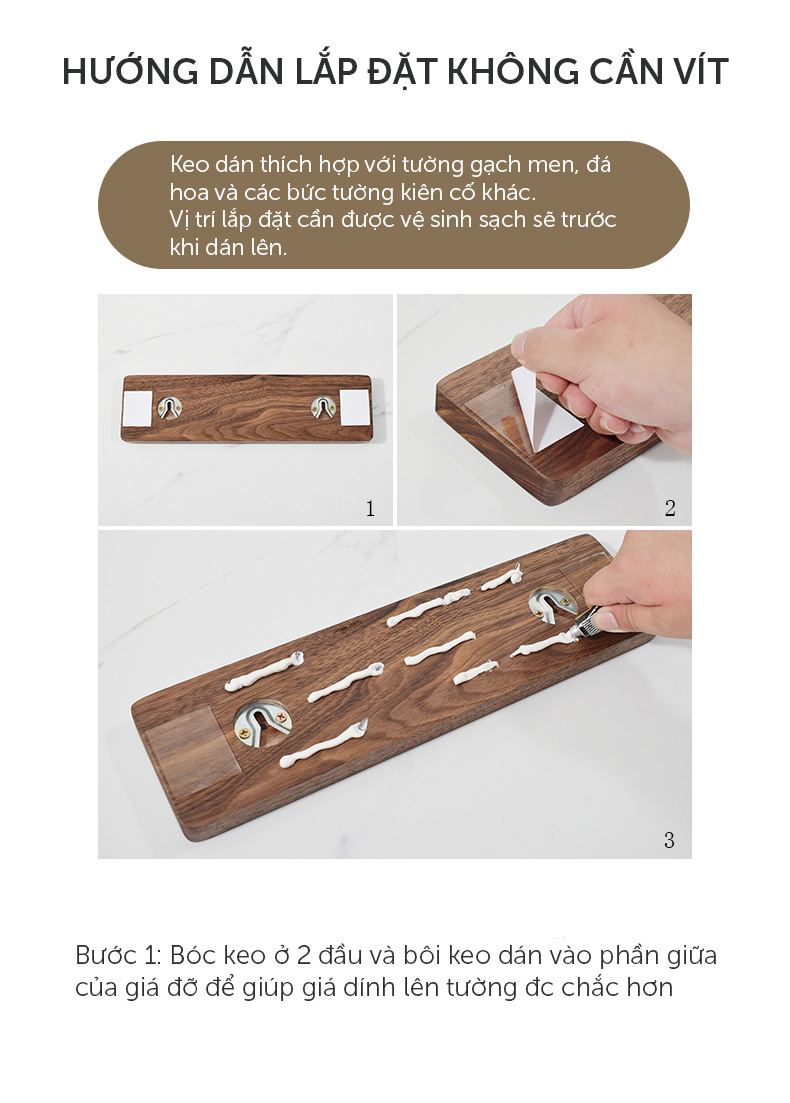 HƯỚNG DẪN LẮP ĐẶT KHÔNG CẦN VÍT

Keo dán thích hợp với tường gạch men, đá hoa và các bức tường kiên cố khác.
Vị trí lắp đặt cần được vệ sinh sạch sẽ trước khi dán lên.

1

2

3

Bước 1: Bóc keo ở 2 đầu và bôi keo dán vào phần giữa của giá đỡ để giúp giá dính lên tường đc chắc hơn