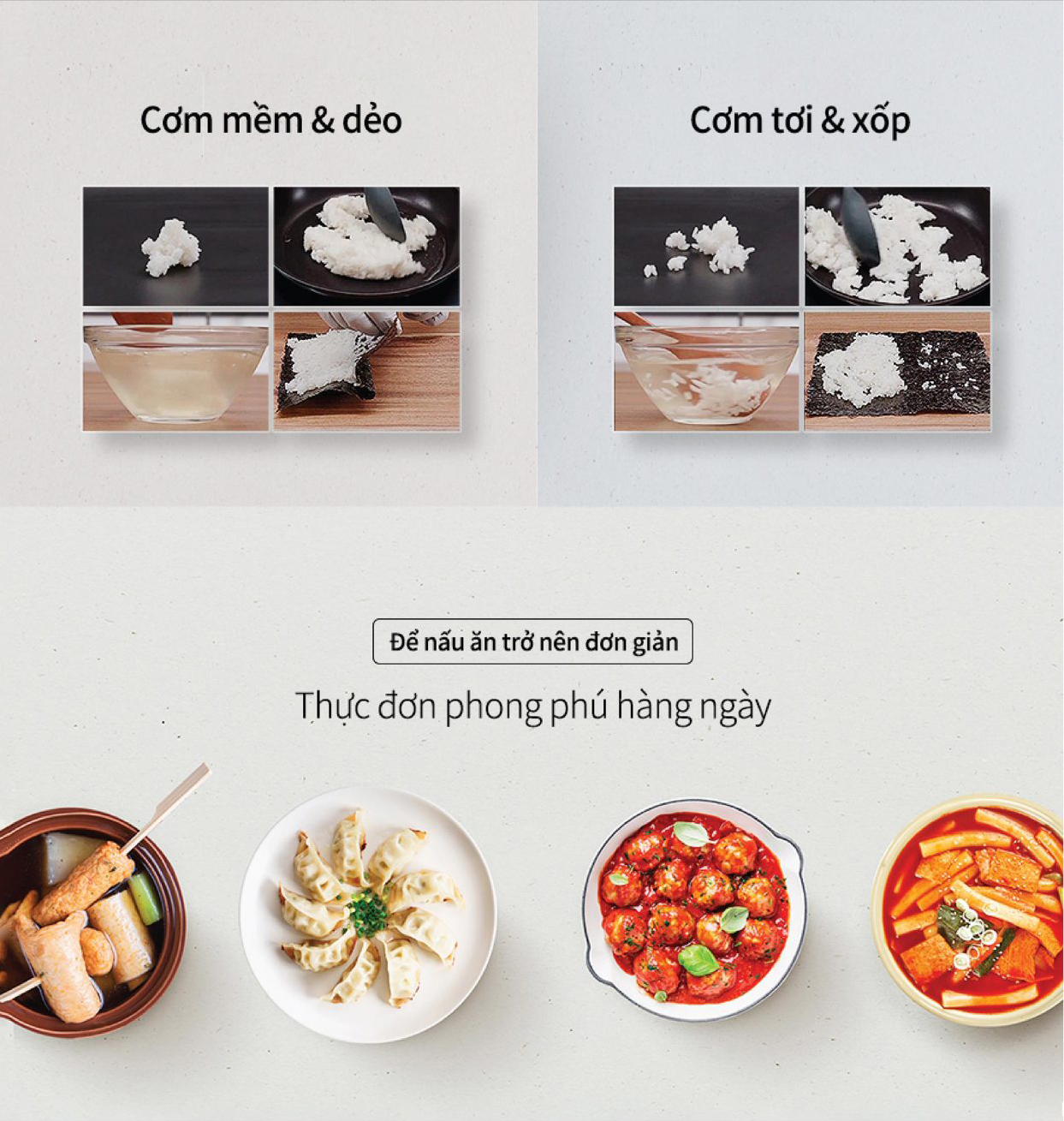 Cơm mềm & dẻo

Cơm tơi & xốp

Để nấu ăn trở nên đơn giản

Thực đơn phong phú hàng ngày