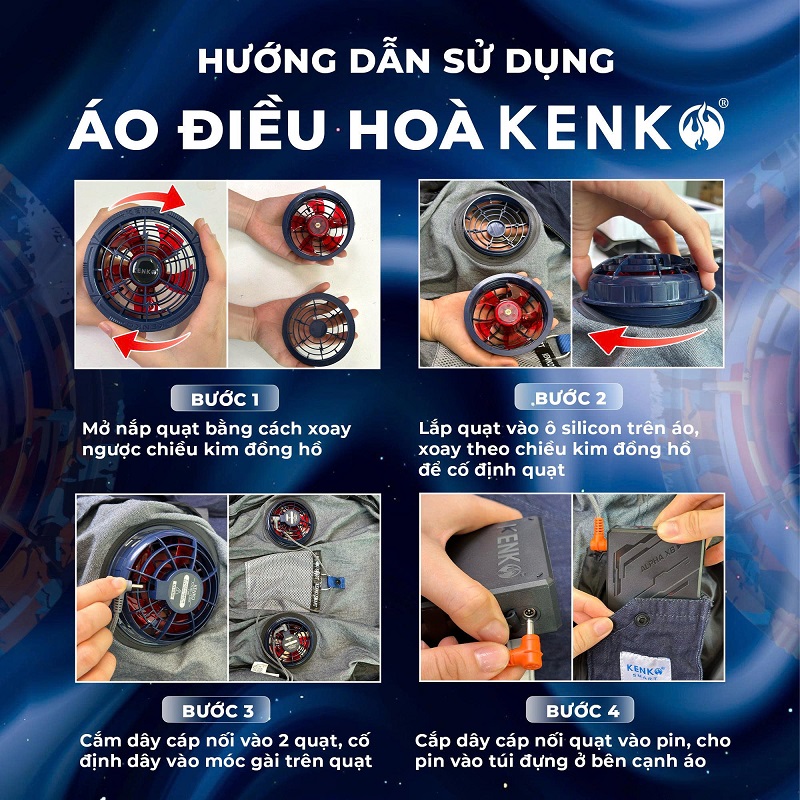 HƯỚNG DẪN SỬ DỤNG
ÁO ĐIỀU HOÀ KENKO®

KENKO

BƯỚC 1
Mở nắp quạt bằng cách xoay ngược chiều kim đồng hồ

.BƯỚC 2
Lắp quạt vào ô silicon trên áo, xoay theo chiều kim đồng hồ để cố định quạt

BƯỚC 3
Cắm dây cáp nối vào 2 quạt, cố định dây vào móc gài trên quạt

KENKO
ALPHA X8
KENKO SMART

BƯỚC 4
Cắp dây cáp nối quạt vào pin, cho pin vào túi đựng ở bên cạnh áo