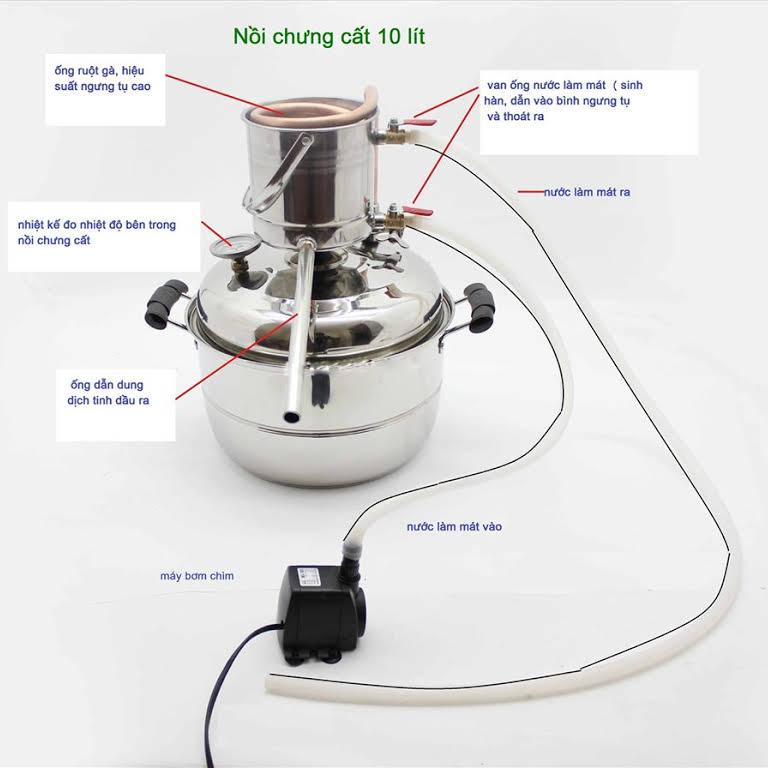 Nồi chưng cất 10 lít

ống ruột gà, hiệu suất ngưng tụ cao

van ống nước làm mát ( sinh hàn, dẫn vào bình ngưng tụ và thoát ra

nước làm mát ra

nhiệt kế đo nhiệt độ bên trong nồi chưng cất

ống dẫn dung dịch tinh dầu ra

nước làm mát vào

máy bơm chìm