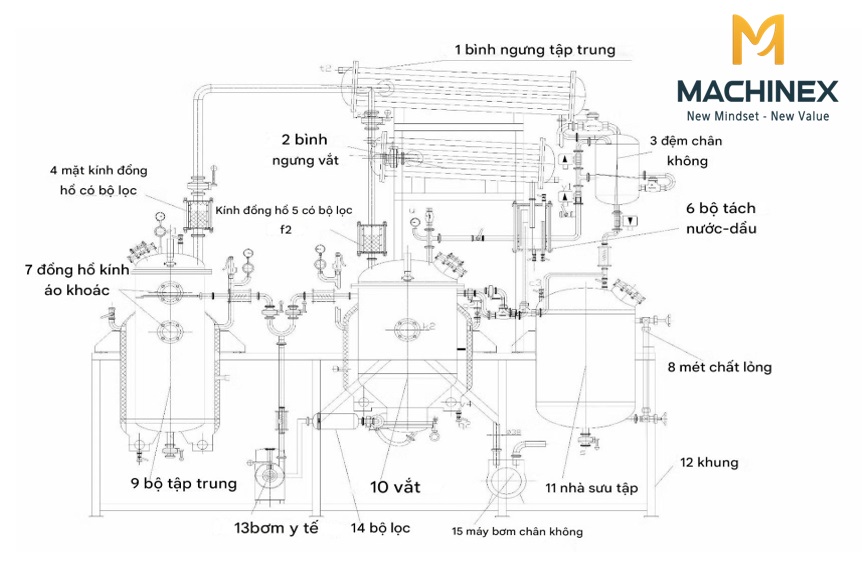 MACHINEX
New Mindset - New Value

1 bình ngưng tập trung

2 bình ngưng vắt

3 đệm chân không

4 mặt kính đồng hồ có bộ lọc

Kính đồng hồ 5 có bộ lọc f2

6 bộ tách nước-dầu

7 đồng hồ kính áo khoác

8 mét chất lỏng

9 bộ tập trung

10 vắt

11 nhà sưu tập

12 khung

13bơm y tế

14 bộ lọc

15 máy bơm chân không