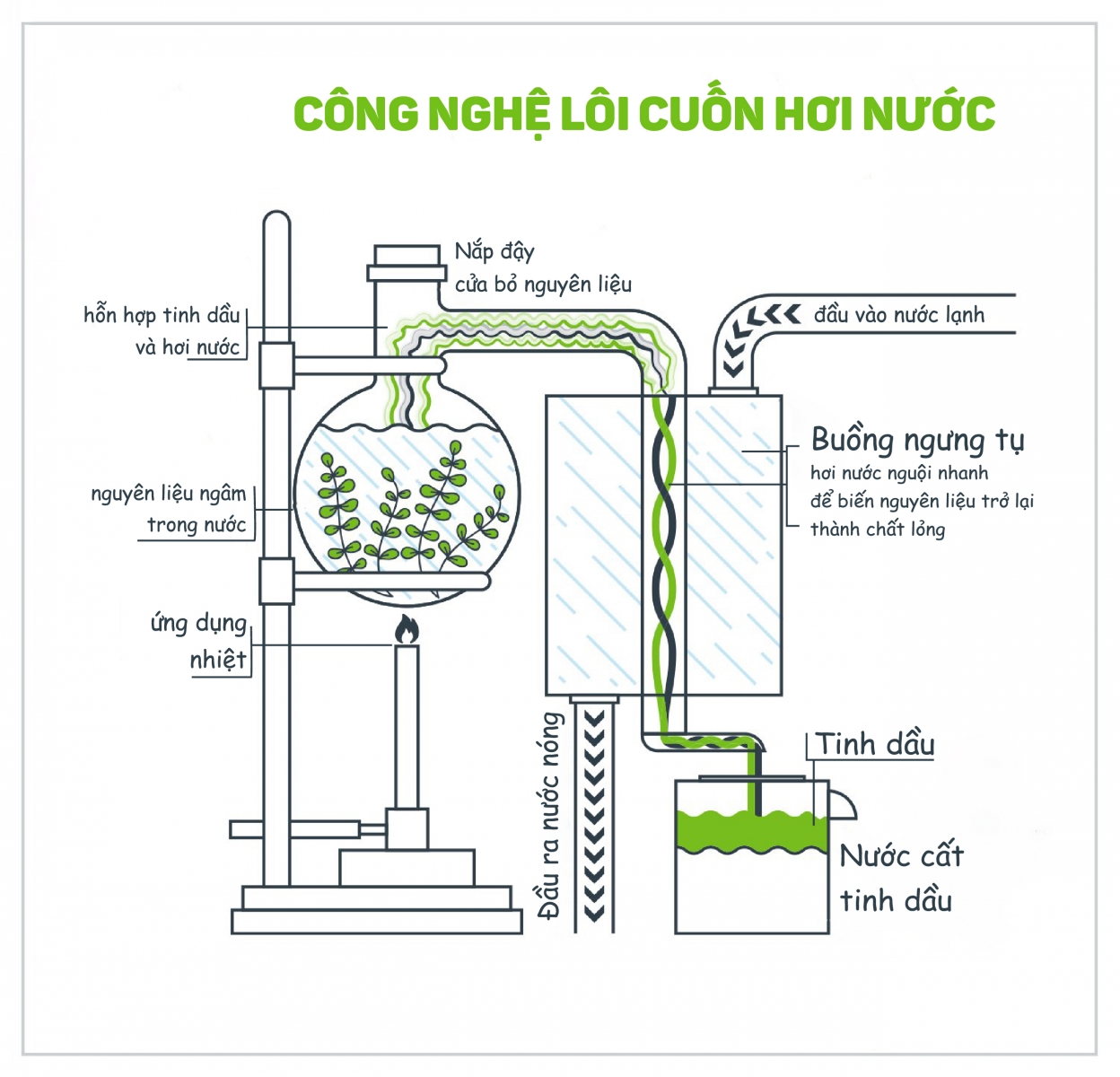 CÔNG NGHỆ LÔI CUỐN HƠI NƯỚC

Nắp đậy cửa bỏ nguyên liệu

hỗn hợp tinh dầu và hơi nước

đầu vào nước lạnh

Buồng ngưng tụ
hơi nước nguội nhanh để biến nguyên liệu trở lại thành chất lỏng

nguyên liệu ngâm trong nước

ứng dụng nhiệt

Đầu ra nước nóng

Tinh dầu

Nước cất tinh dầu