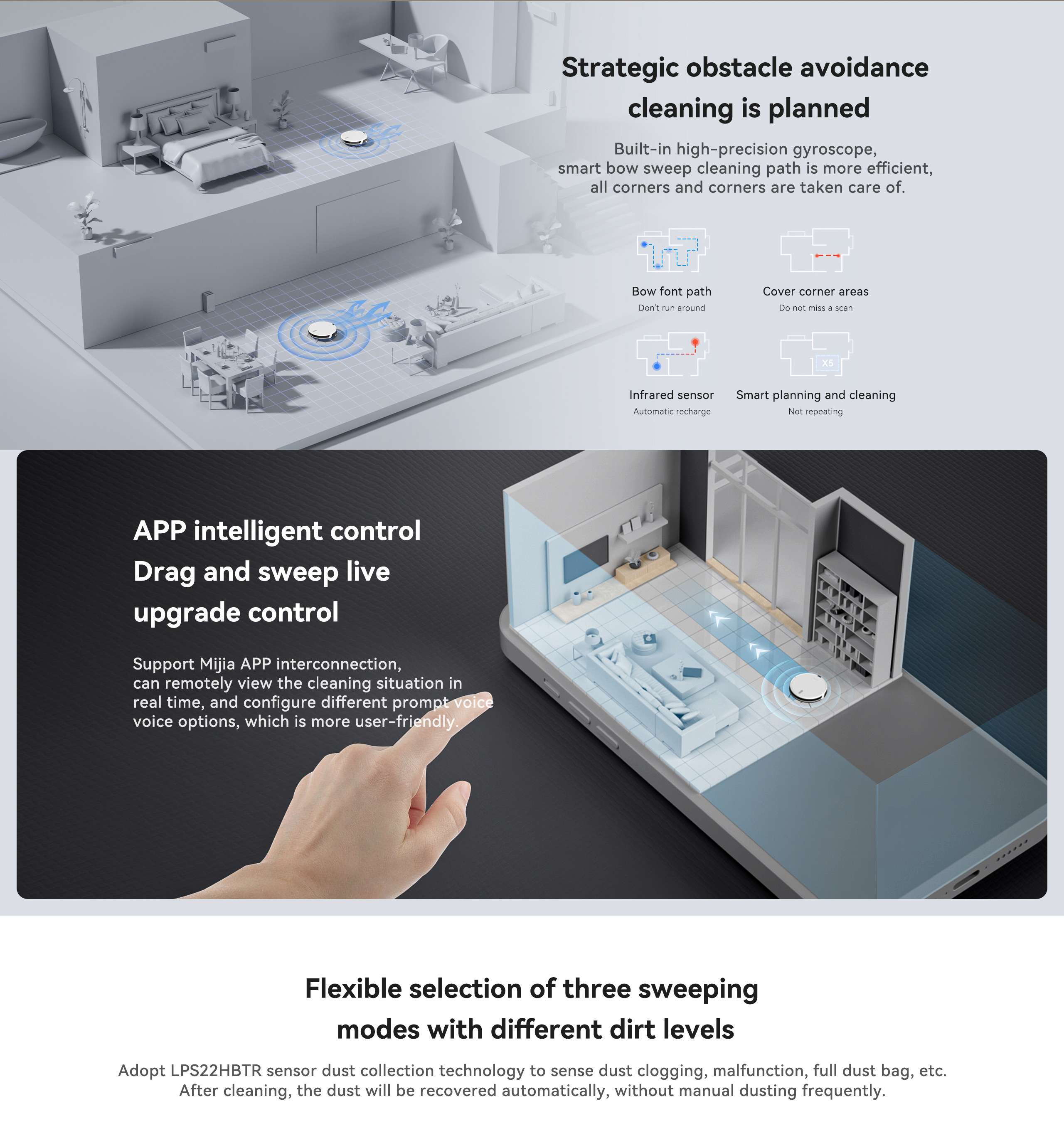 Strategic obstacle avoidance cleaning is planned

Built-in high-precision gyroscope, smart bow sweep cleaning path is more efficient, all corners and corners are taken care of.

Bow font path
Don't run around

Cover corner areas
Do not miss a scan

Infrared sensor
Automatic recharge

X5

Smart planning and cleaning
Not repeating

APP intelligent control
Drag and sweep live
upgrade control

Support Mijia APP interconnection, can remotely view the cleaning situation in real time, and configure different prompt voice voice options, which is more user-friendly.

Flexible selection of three sweeping modes with different dirt levels

Adopt LPS22HBTR sensor dust collection technology to sense dust clogging, malfunction, full dust bag, etc. After cleaning, the dust will be recovered automatically, without manual dusting frequently.