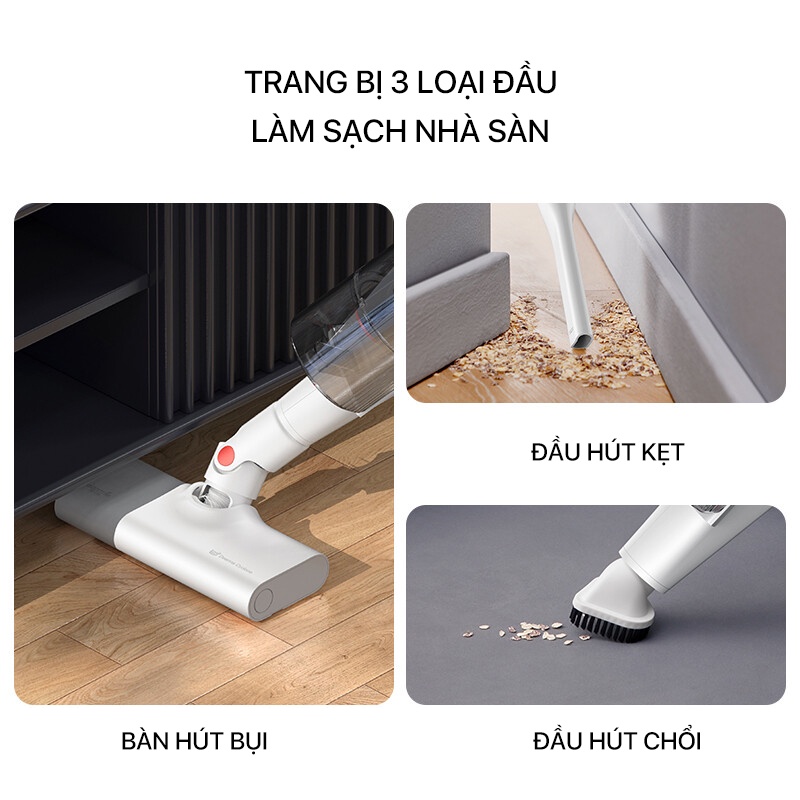 TRANG BỊ 3 LOẠI ĐẦU
LÀM SẠCH NHÀ SÀN

ĐẦU HÚT KẸT

BÀN HÚT BỤI

ĐẦU HÚT CHỔI