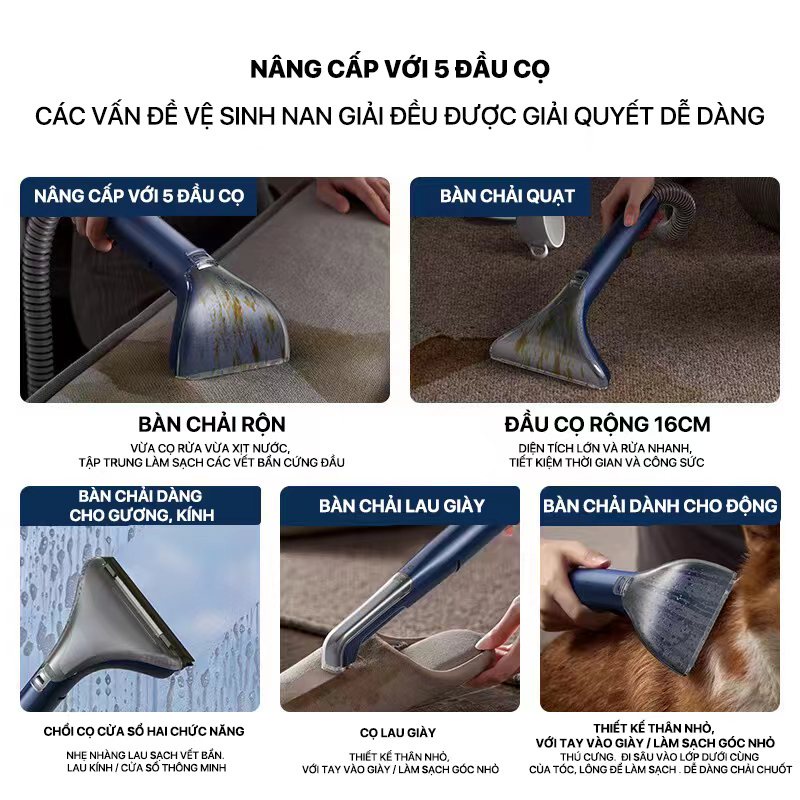 NÂNG CẤP VỚI 5 ĐẦU CỌ
CÁC VẤN ĐỀ VỆ SINH NAN GIẢI ĐỀU ĐƯỢC GIẢI QUYẾT DỄ DÀNG

NÂNG CẤP VỚI 5 ĐẦU CỌ

BÀN CHẢI RỘN
VỪA CỌ RỬA VỪA XỊT NƯỚC, TẬP TRUNG LÀM SẠCH CÁC VẾT BẨN CỨNG ĐẦU

BÀN CHẢI QUẠT

ĐẦU CỌ RỘNG 16CM
DIỆN TÍCH LỚN VÀ RỬA NHANH, TIẾT KIỆM THỜI GIAN VÀ CÔNG SỨC

BÀN CHẢI DÀNG CHO GƯƠNG, KÍNH

CHỔI CỌ CỬA SỔ HAI CHỨC NĂNG
NHẸ NHÀNG LAU SẠCH VẾT BẨN. LAU KÍNH / CỬA SỔ THÔNG MINH

BÀN CHẢI LAU GIÀY

CỌ LAU GIÀY
THIẾT KẾ THÂN NHỎ, VỚI TAY VÀO GIÀY / LÀM SẠCH GÓC NHỎ

BÀN CHẢI DÀNH CHO ĐỘNG

THIẾT KẾ THÂN NHỎ, VỚI TAY VÀO GIÀY / LÀM SẠCH GÓC NHỎ
THÚ CƯNG. ĐI SÂU VÀO LỚP DƯỚI CÙNG CỦA TÓC, LÔNG ĐỂ LÀM SẠCH . DỄ DÀNG CHẢI CHUỐT