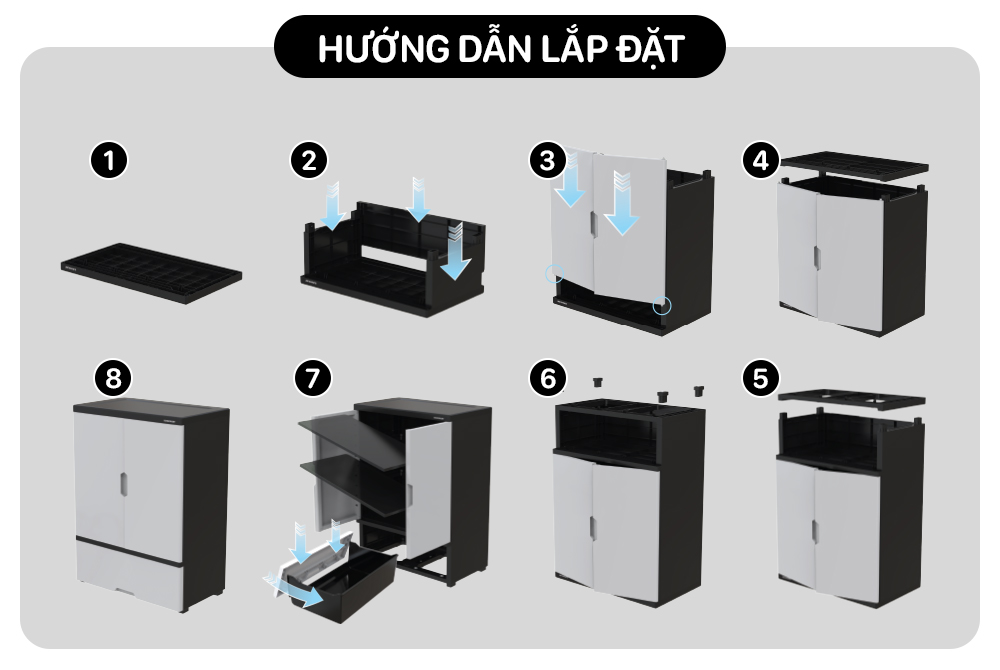 HƯỚNG DẪN LẮP ĐẶT

1

2

3

4

8

7

6

5