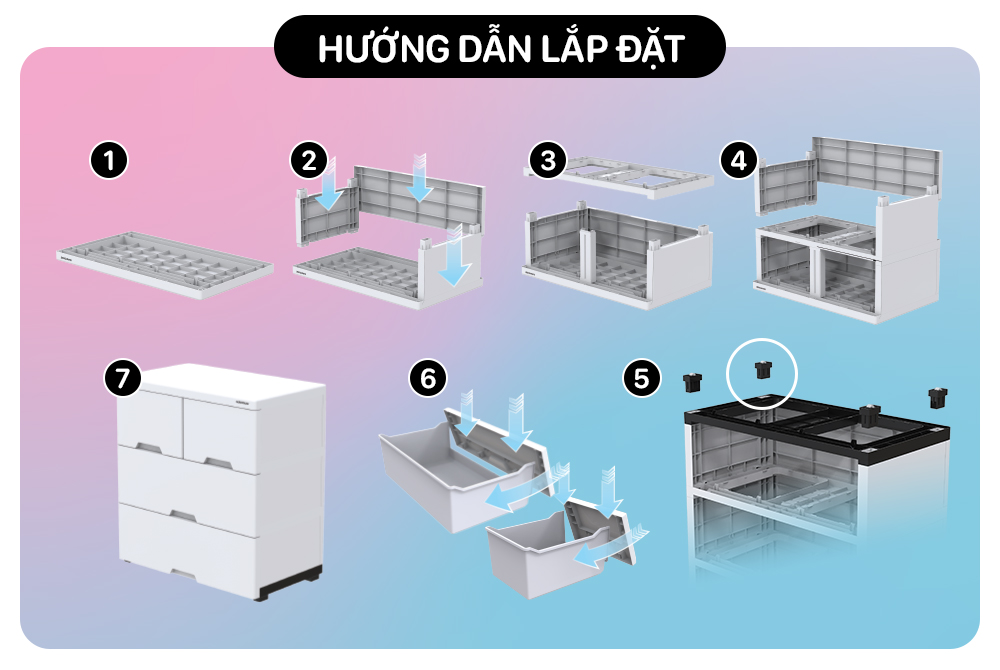 HƯỚNG DẪN LẮP ĐẶT

1

2

3

4

7

6

5