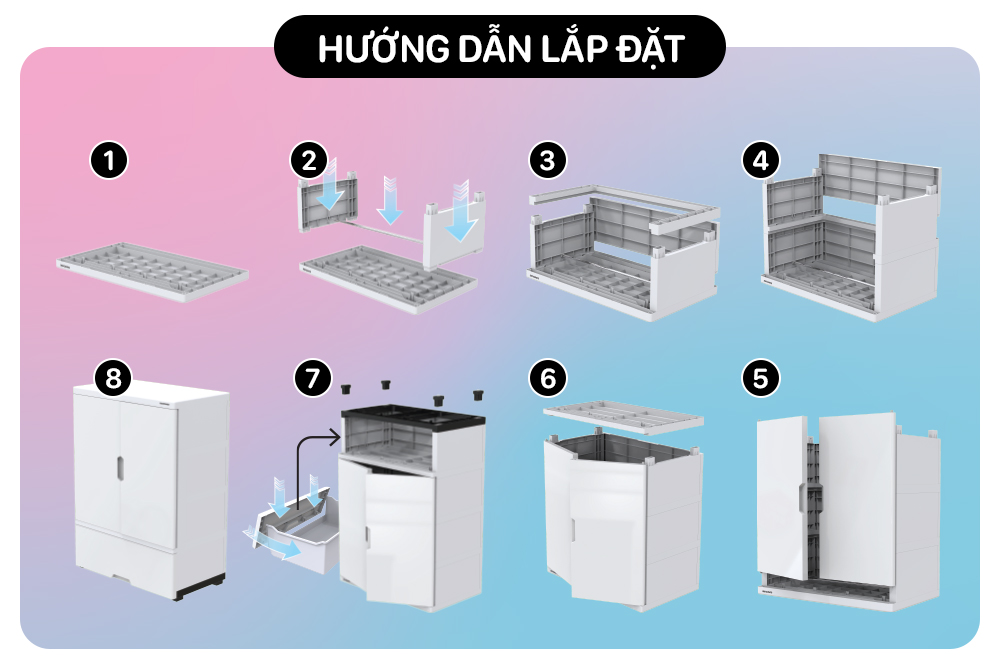 HƯỚNG DẪN LẮP ĐẶT

1

2

3

4

8

7

6

5