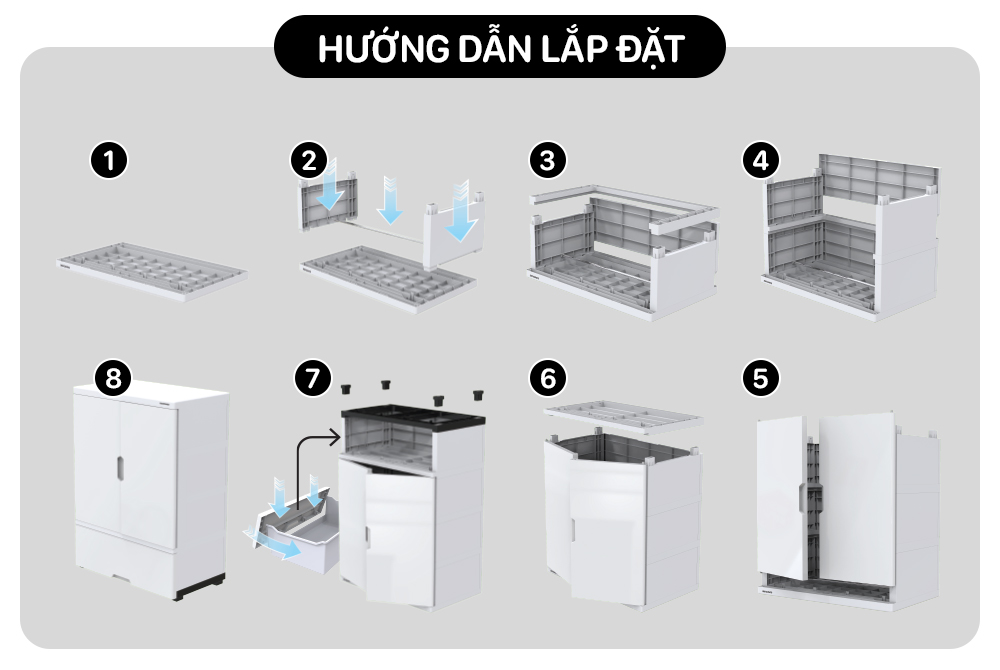 HƯỚNG DẪN LẮP ĐẶT

1

2

3

4

8

7

6

5