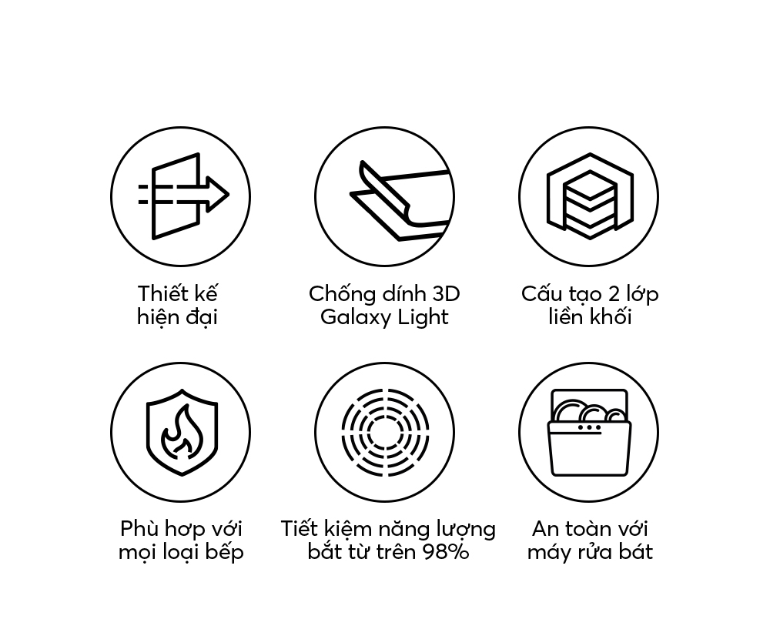 Thiết kế hiện đại

Chống dính 3D Galaxy Light

Cấu tạo 2 lớp liền khối

Phù hợp với mọi loại bếp

Tiết kiệm năng lượng bắt từ trên 98%

An toàn với máy rửa bát