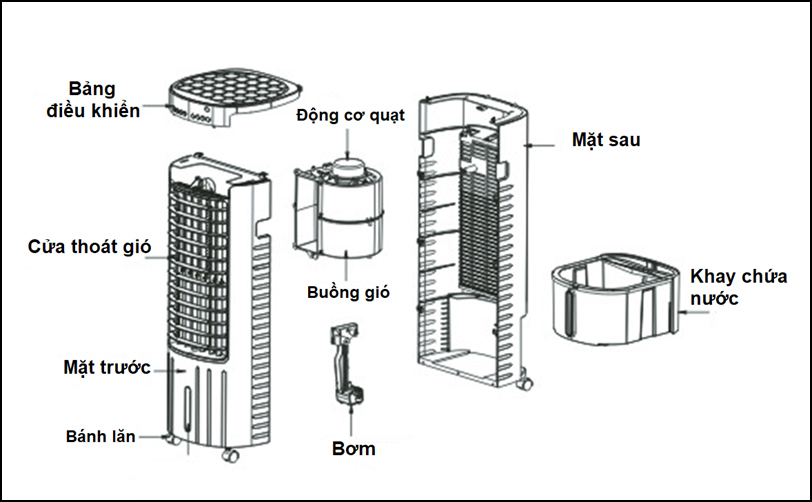 Bảng điều khiển

Động cơ quạt

Mặt sau

Cửa thoát gió

Buồng gió

Khay chứa nước

Mặt trước

Bánh lăn

Bơm