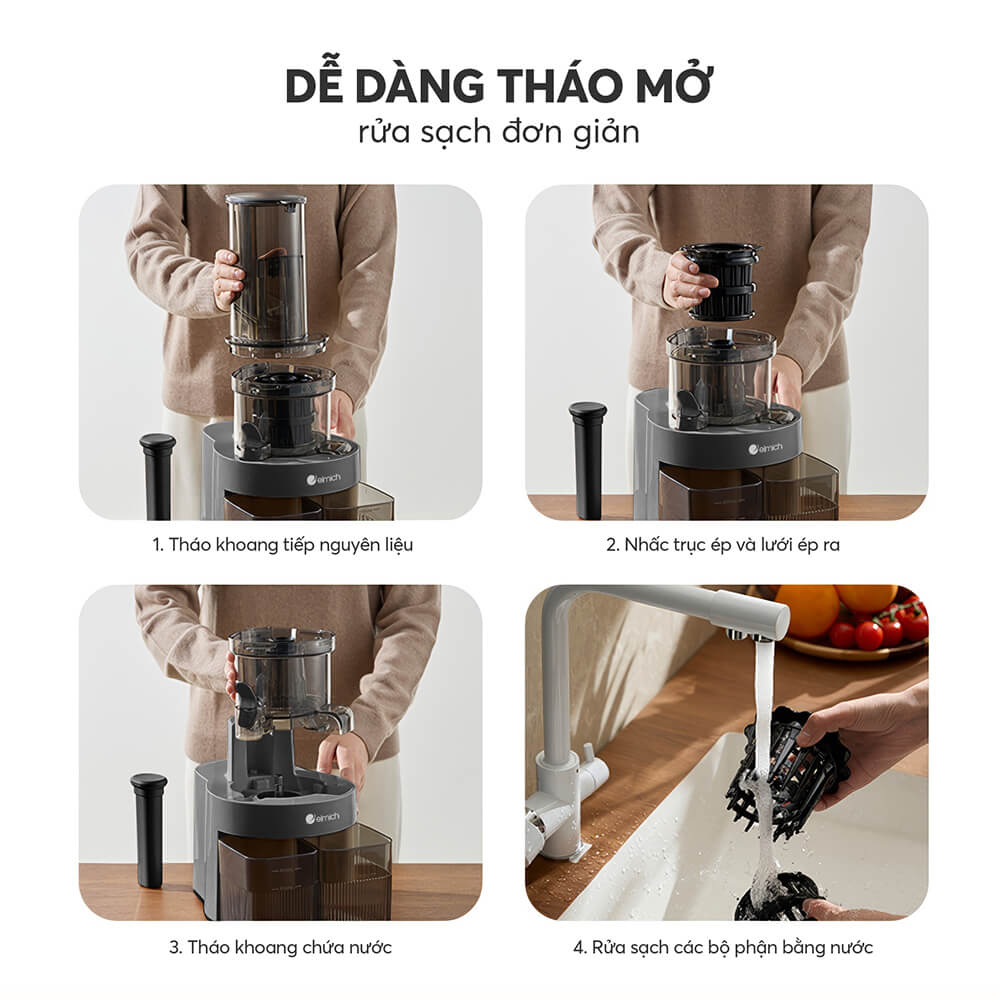 DỄ DÀNG THÁO MỞ
rửa sạch đơn giản

elmich

1. Tháo khoang tiếp nguyên liệu

elmich

2. Nhấc trục ép và lưới ép ra

elmich

3. Tháo khoang chứa nước

4. Rửa sạch các bộ phận bằng nước