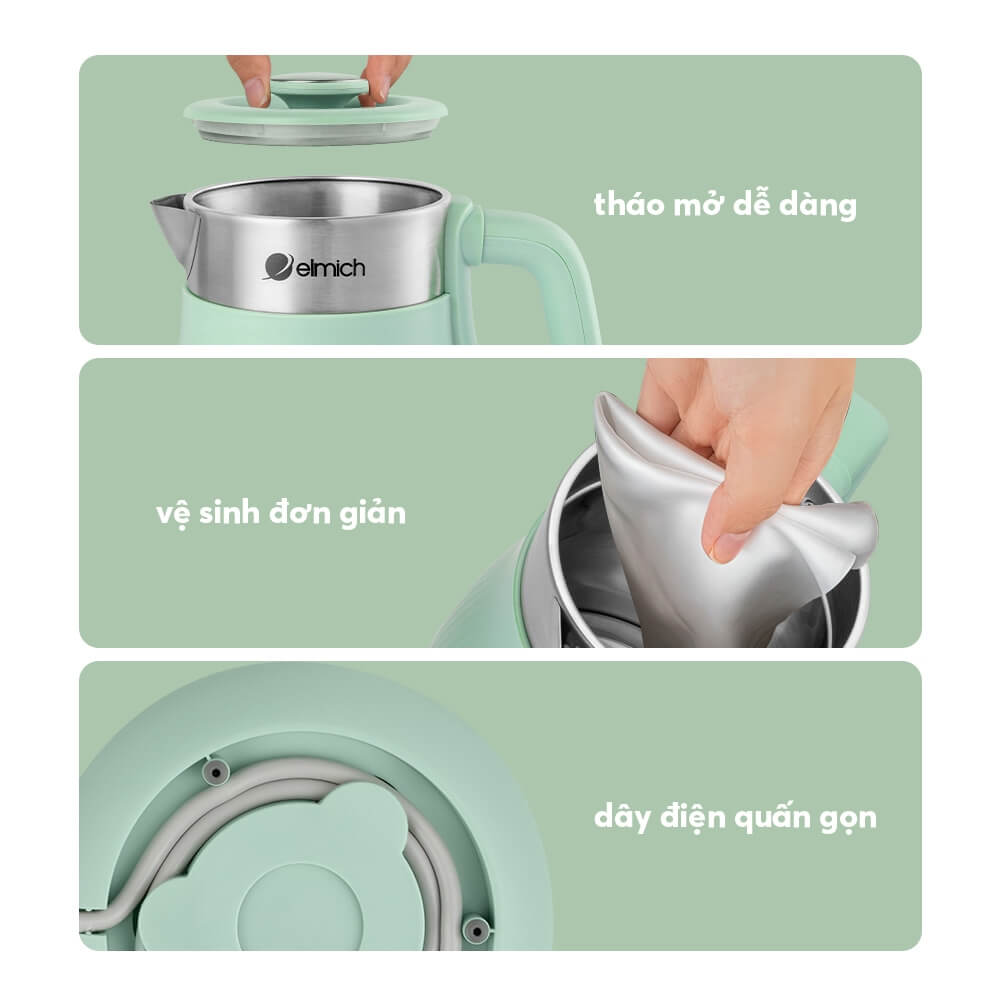 elmich

tháo mở dễ dàng

vệ sinh đơn giản

dây điện quấn gọn