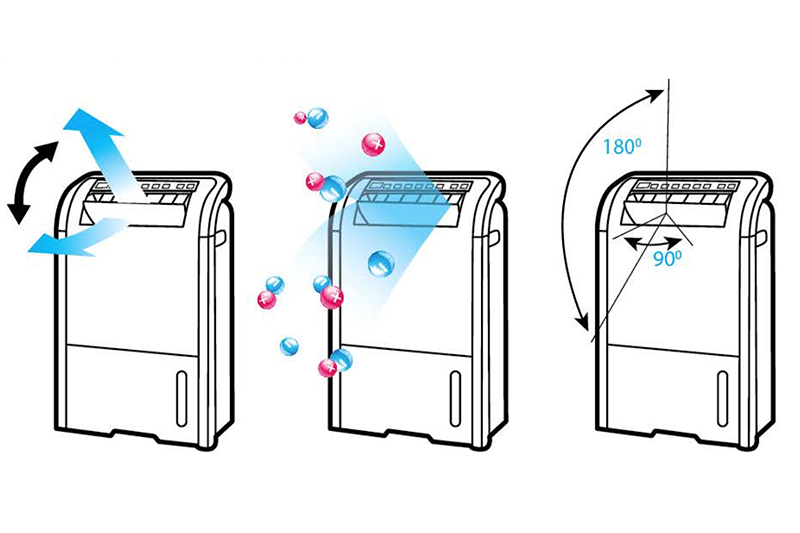 $180^0$

$90^0$