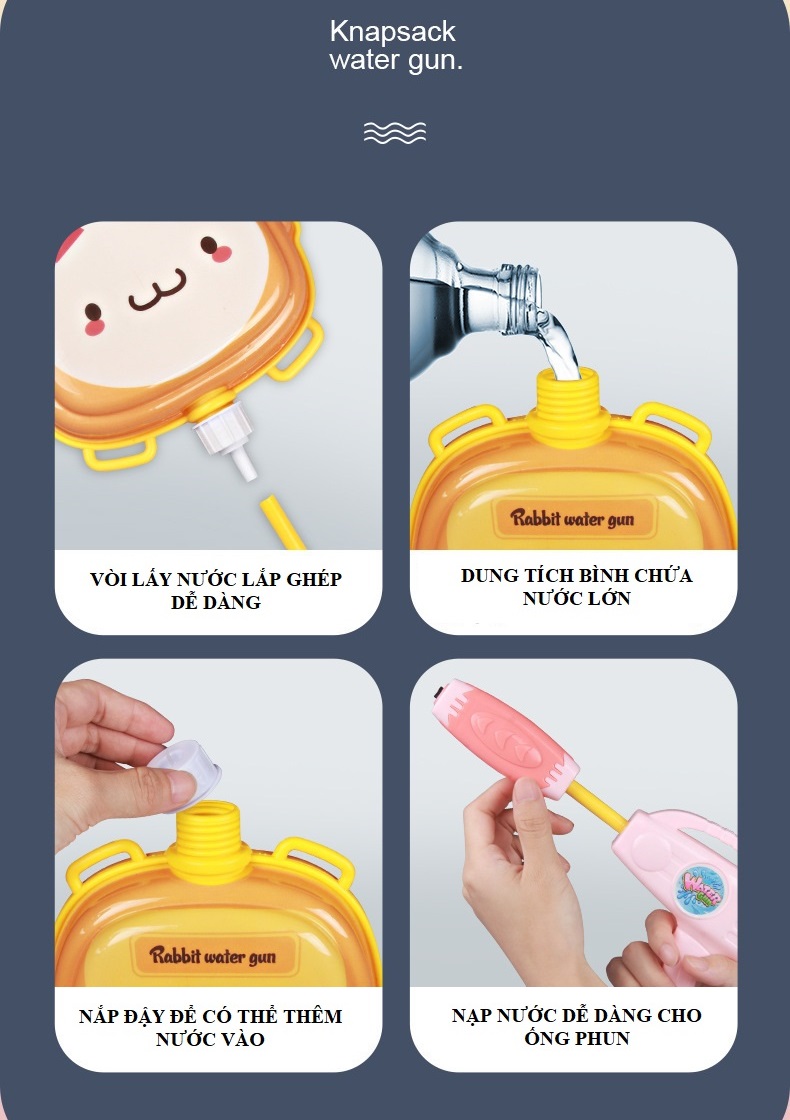 Knapsack water gun.

VÒI LẤY NƯỚC LẮP GHÉP DỄ DÀNG

Rabbit water gun

DUNG TÍCH BÌNH CHỨA NƯỚC LỚN

Rabbit water gun

NẮP ĐẬY ĐỂ CÓ THỂ THÊM NƯỚC VÀO

WATER

NẠP NƯỚC DỄ DÀNG CHO ỐNG PHUN