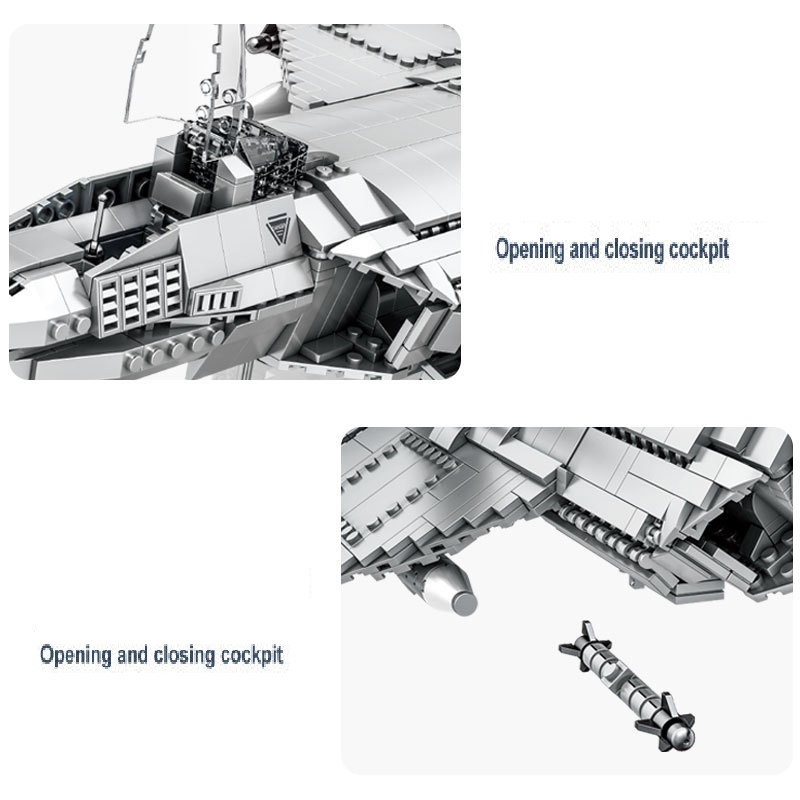 Opening and closing cockpit

Opening and closing cockpit