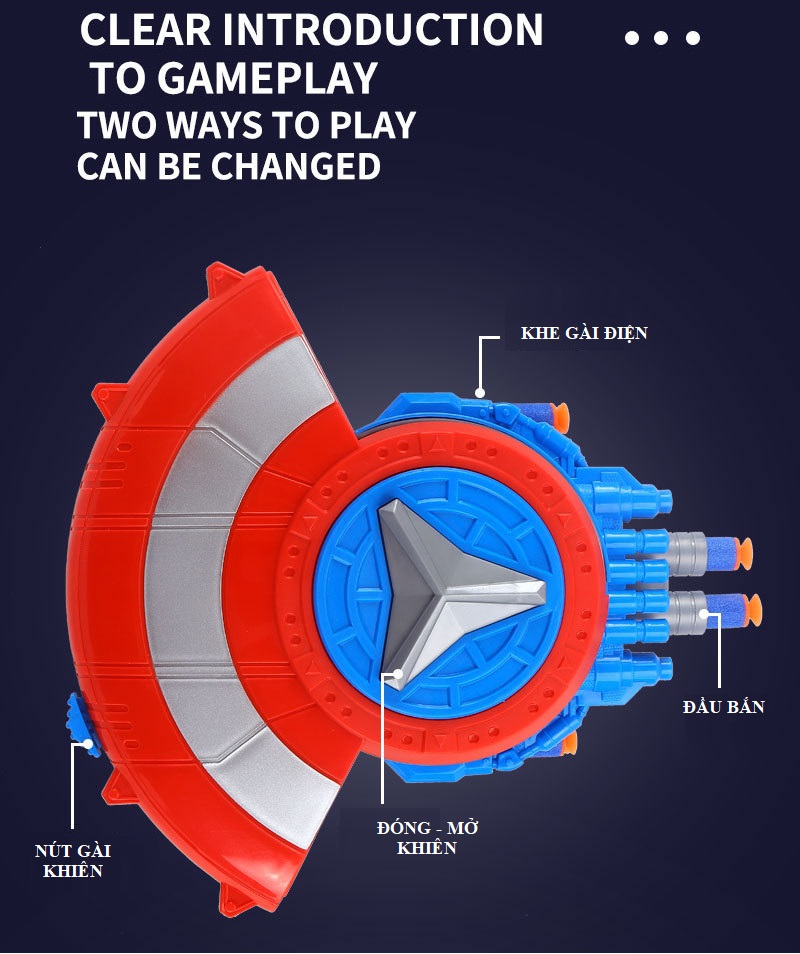 CLEAR INTRODUCTION TO GAMEPLAY

TWO WAYS TO PLAY CAN BE CHANGED

KHE GÀI ĐIỆN

ĐẦU BẮN

ĐÓNG - MỞ KHIÊN

NÚT GÀI KHIÊN