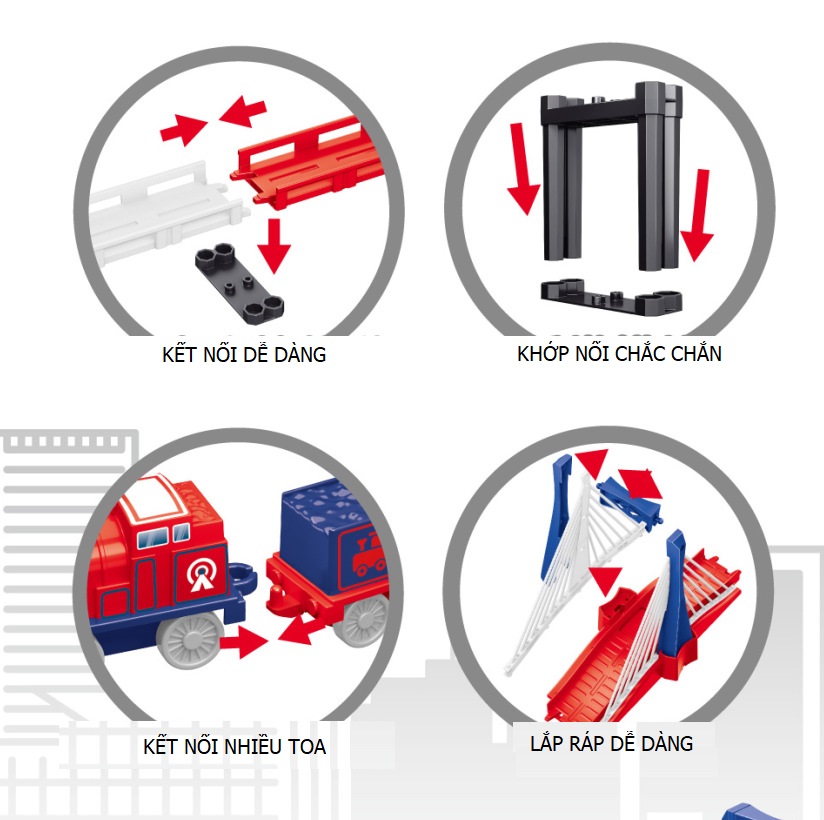 KẾT NỐI DỄ DÀNG

KHỚP NỐI CHẮC CHẮN

KẾT NỐI NHIỀU TOA

LẮP RÁP DỄ DÀNG