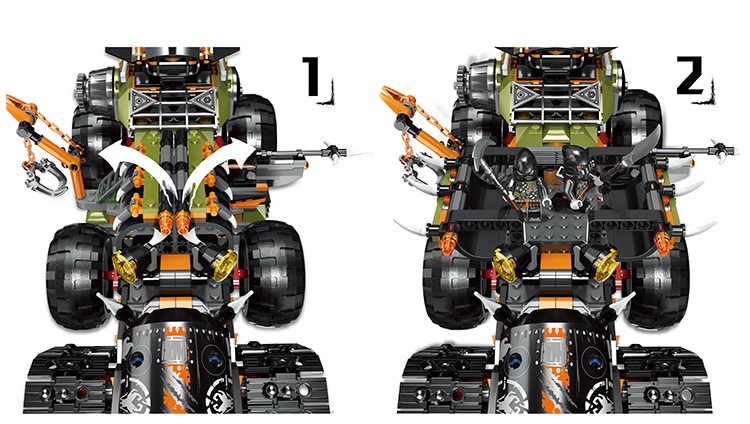 1

2