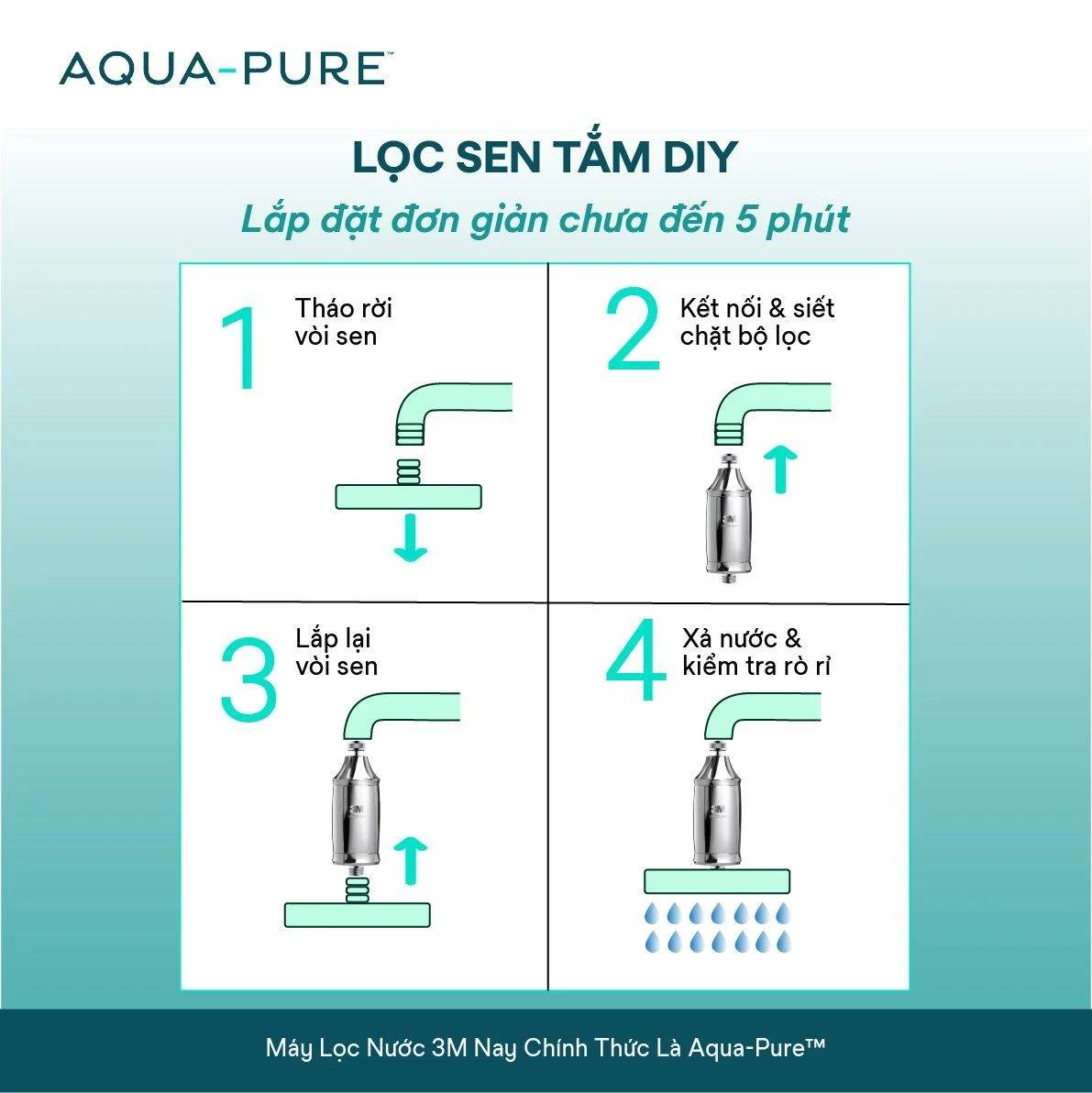 AQUA-PURE™

LỌC SEN TẮM DIY

Lắp đặt đơn giản chưa đến 5 phút

1 Tháo rời vòi sen

2 Kết nối & siết chặt bộ lọc

3M

3 Lắp lại vòi sen

3M

4 Xả nước & kiểm tra rò rỉ

3M

Máy Lọc Nước 3M Nay Chính Thức Là Aqua-Pure™