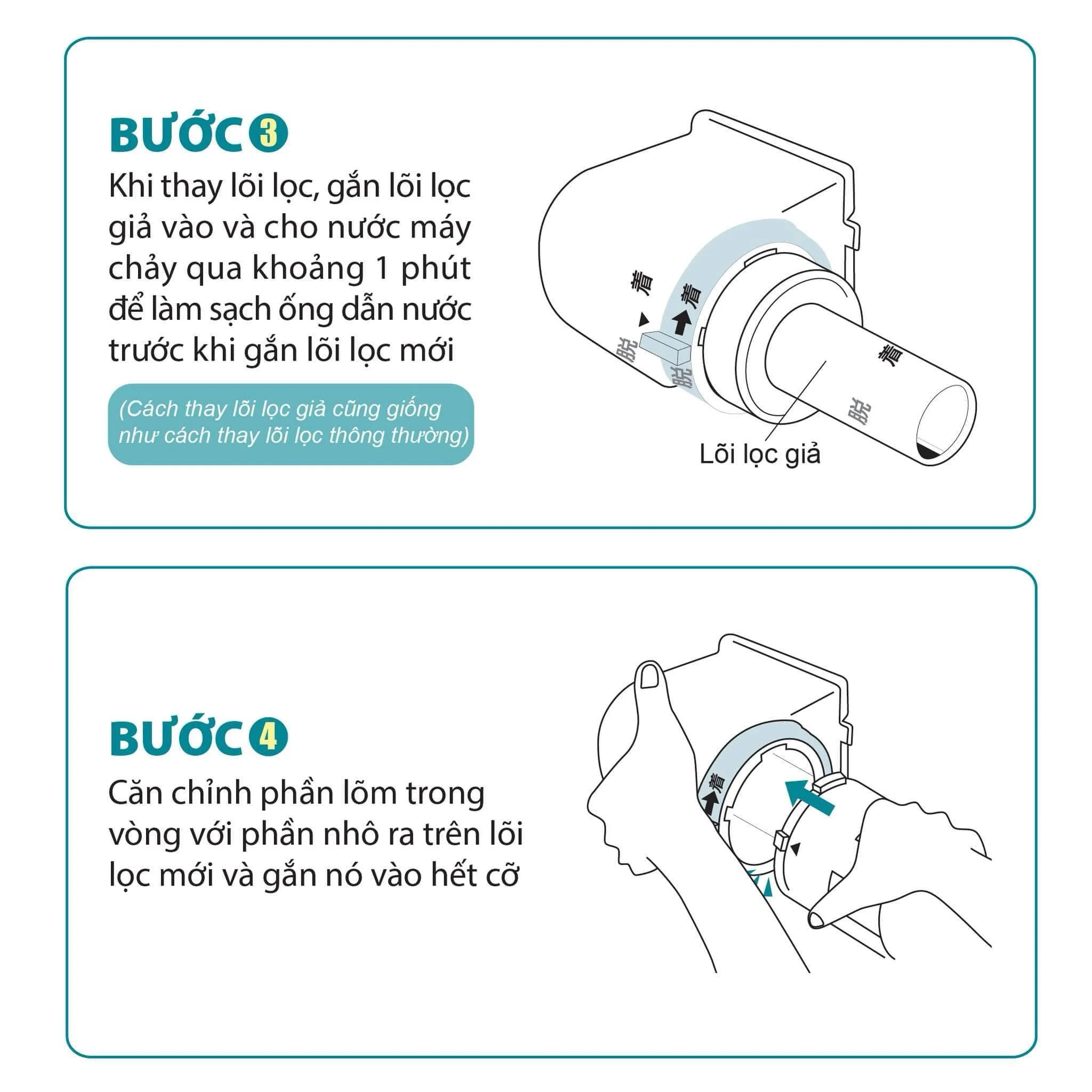 BƯỚC 3

Khi thay lõi lọc, gắn lõi lọc giả vào và cho nước máy chảy qua khoảng 1 phút để làm sạch ống dẫn nước trước khi gắn lõi lọc mới

(Cách thay lõi lọc giả cũng giống như cách thay lõi lọc thông thường)

着
着
脱
脱
着
脱

Lõi lọc giả

BƯỚC 4

Căn chỉnh phần lõm trong vòng với phần nhô ra trên lõi lọc mới và gắn nó vào hết cỡ

着