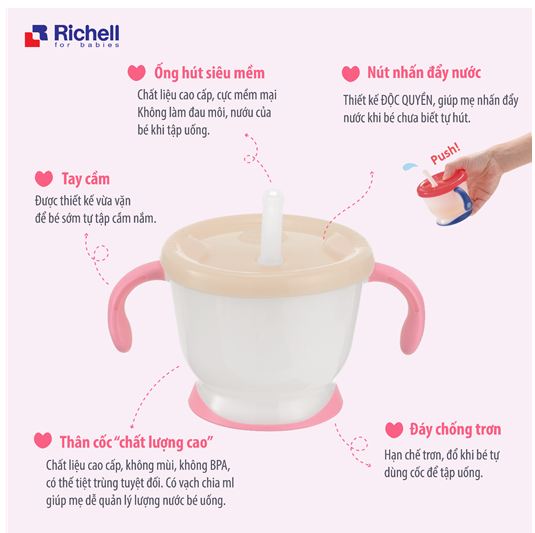 Richell
for babies

Ống hút siêu mềm
Chất liệu cao cấp, cực mềm mại Không làm đau môi, nướu của bé khi tập uống.

Nút nhấn đẩy nước
Thiết kế ĐỘC QUYỀN, giúp mẹ nhấn đẩy nước khi bé chưa biết tự hút.

Push!

Tay cầm
Được thiết kế vừa vặn để bé sớm tự tập cầm nắm.

Thân cốc "chất lượng cao"
Chất liệu cao cấp, không mùi, không BPA, có thể tiệt trùng tuyệt đối. Có vạch chia ml giúp mẹ dễ quản lý lượng nước bé uống.

Đáy chống trơn
Hạn chế trơn, đổ khi bé tự dùng cốc để tập uống.