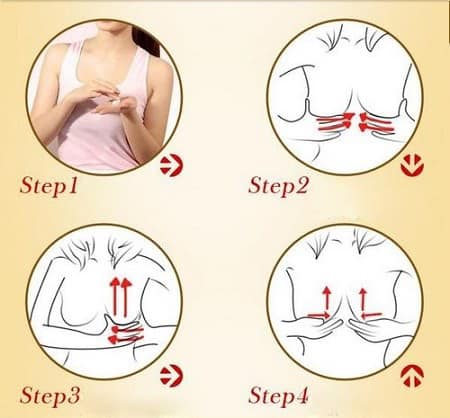 Step1

Step2

Step3

Step4