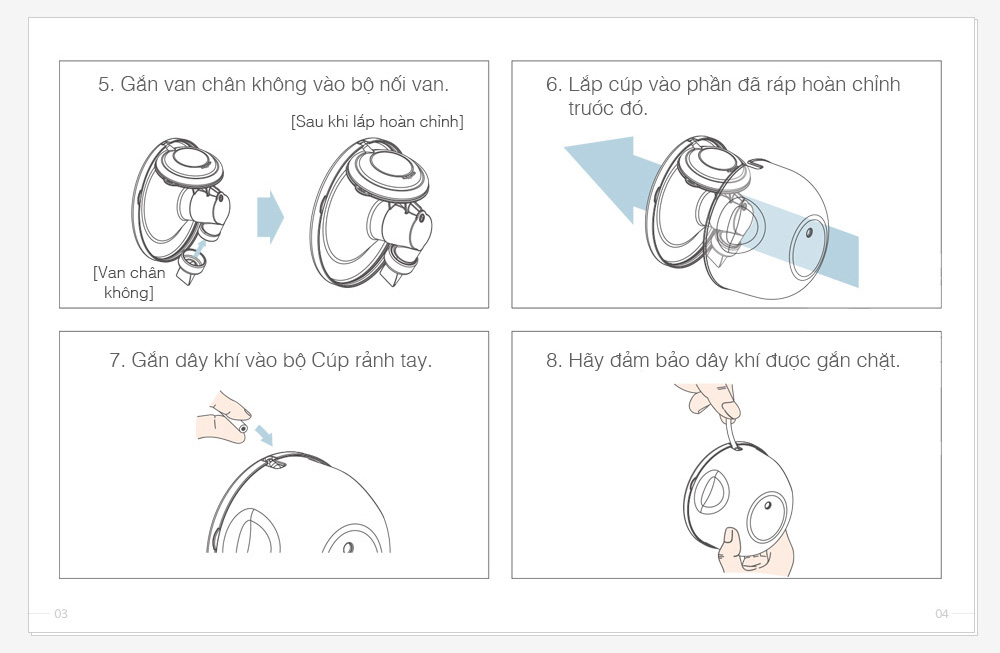 5. Gắn van chân không vào bộ nối van.

[Sau khi lắp hoàn chỉnh]

[Van chân không]

6. Lắp cúp vào phần đã ráp hoàn chỉnh trước đó.

7. Gắn dây khí vào bộ Cúp rảnh tay.

8. Hãy đảm bảo dây khí được gắn chặt.

03

04