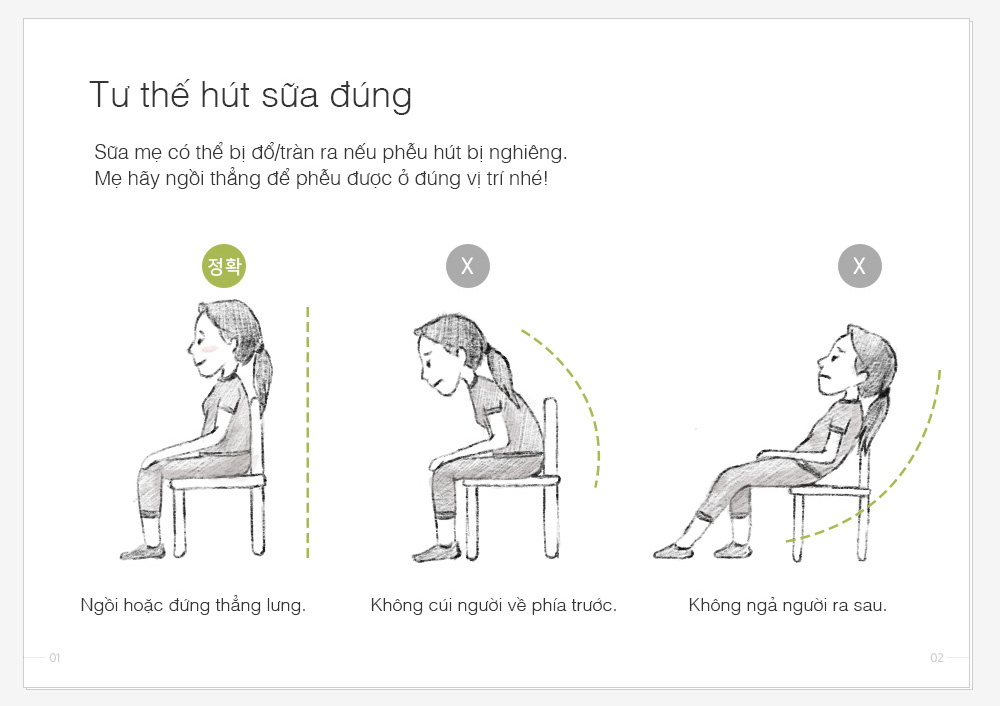 Tư thế hút sữa đúng

Sữa mẹ có thể bị đổ/tràn ra nếu phễu hút bị nghiêng.
Mẹ hãy ngồi thẳng để phễu được ở đúng vị trí nhé!

정확

X

X

Ngồi hoặc đứng thẳng lưng.

Không cúi người về phía trước.

Không ngả người ra sau.

01

02