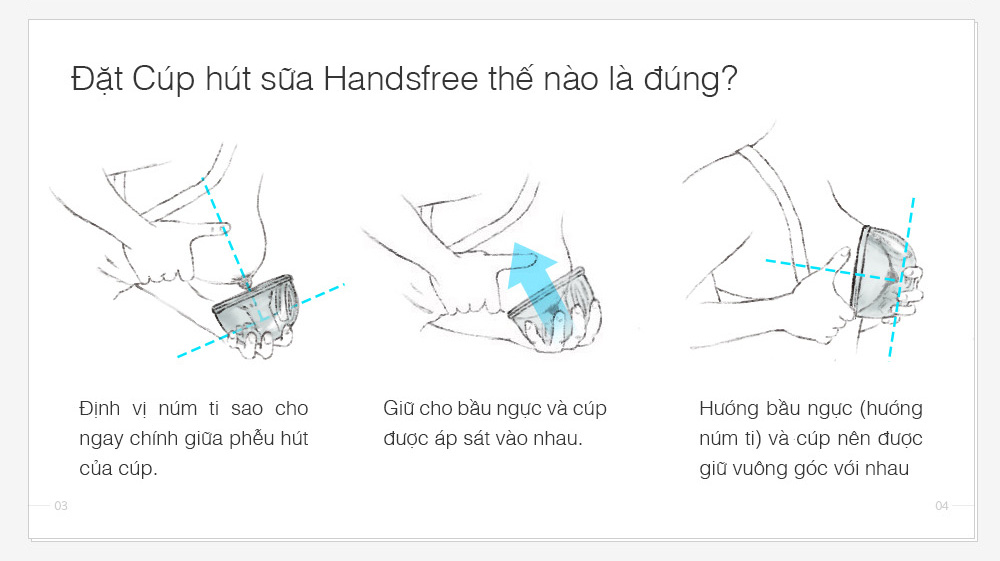 Đặt Cúp hút sữa Handsfree thế nào là đúng?

Định vị núm ti sao cho ngay chính giữa phễu hút của cúp.

Giữ cho bầu ngực và cúp được áp sát vào nhau.

Hướng bầu ngực (hướng núm ti) và cúp nên được giữ vuông góc với nhau

03

04