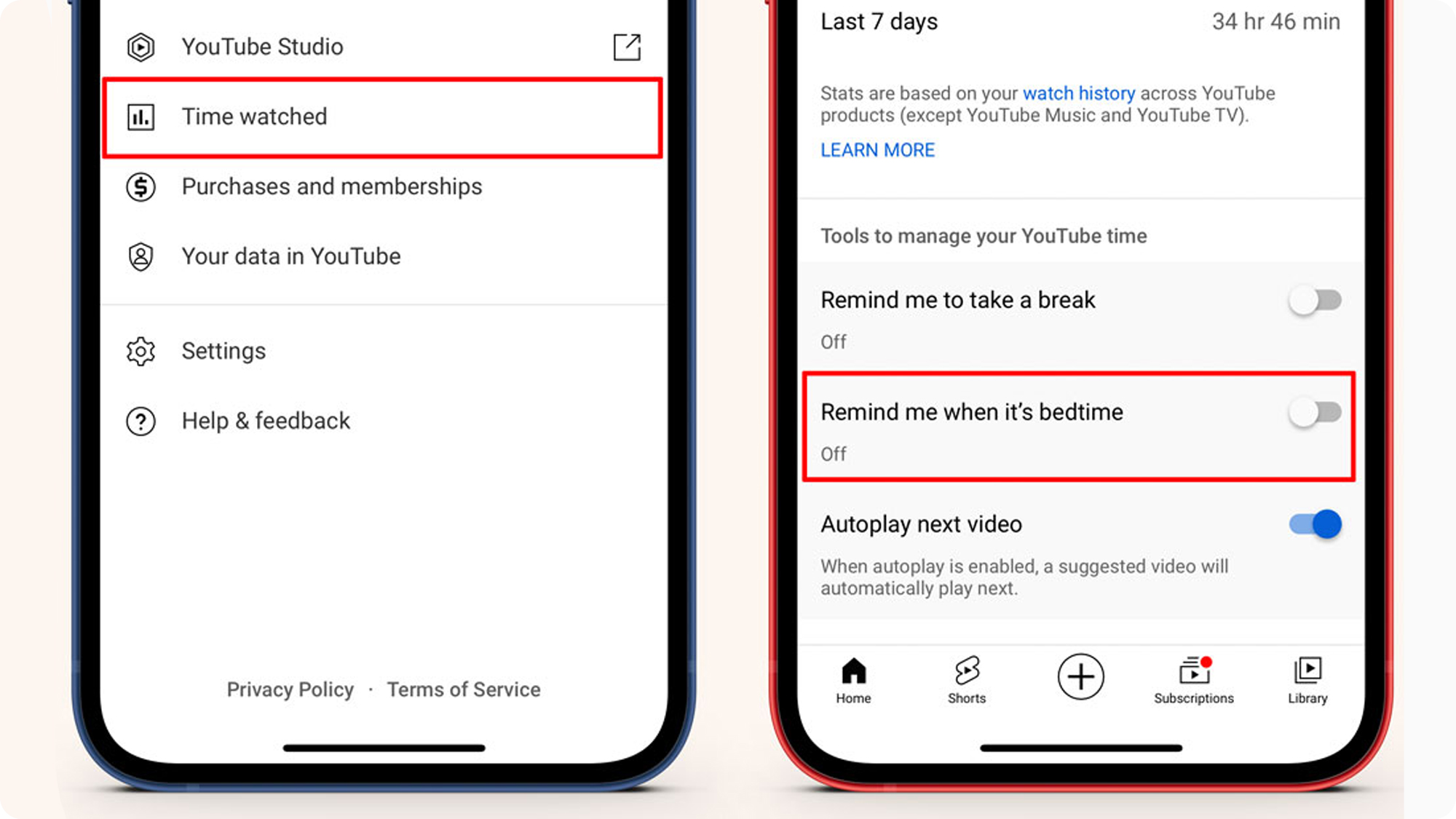 YouTube Studio

Time watched

Purchases and memberships

Your data in YouTube

Settings

Help & feedback

Privacy Policy · Terms of Service

Last 7 days 34 hr 46 min

Stats are based on your watch history across YouTube products (except YouTube Music and YouTube TV).

LEARN MORE

Tools to manage your YouTube time

Remind me to take a break

Off

Remind me when it's bedtime

Off

Autoplay next video

When autoplay is enabled, a suggested video will automatically play next.

Home

Shorts

Subscriptions

Library