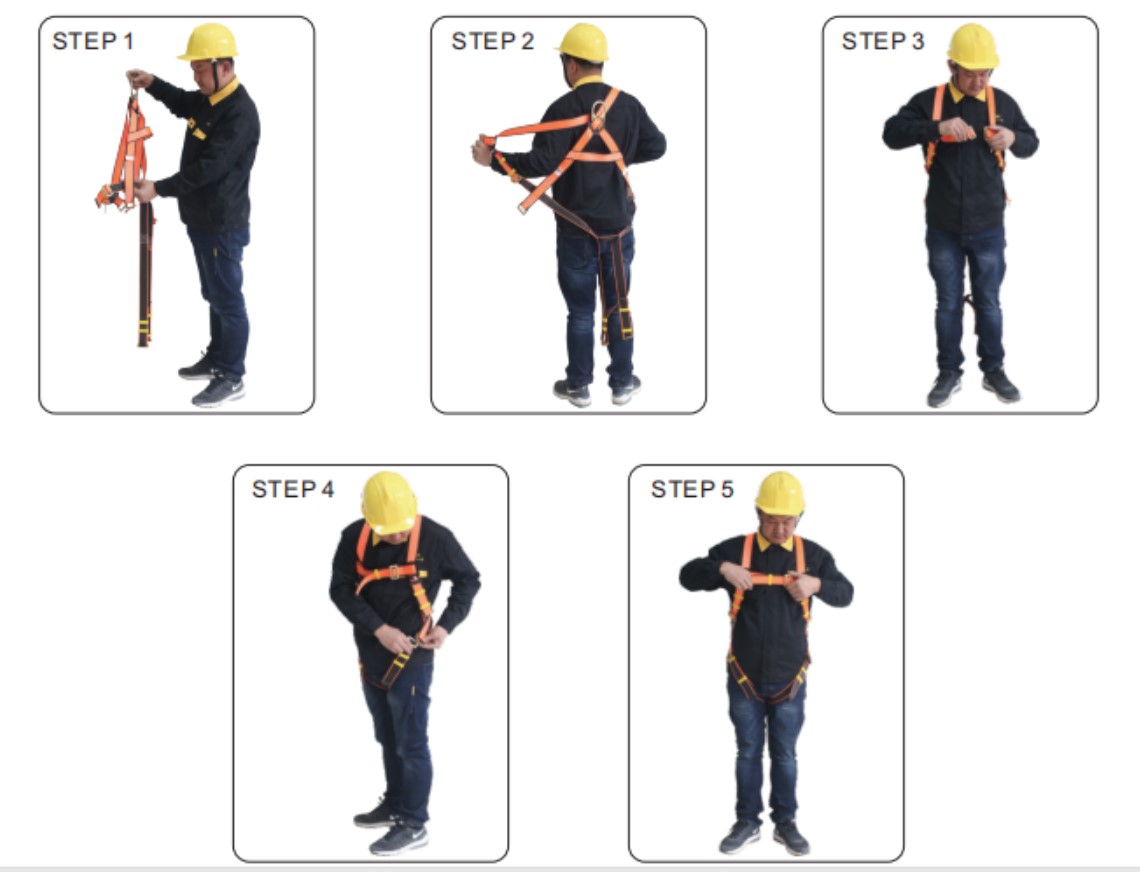 STEP 1

STEP 2

STEP 3

STEP 4

STEP 5