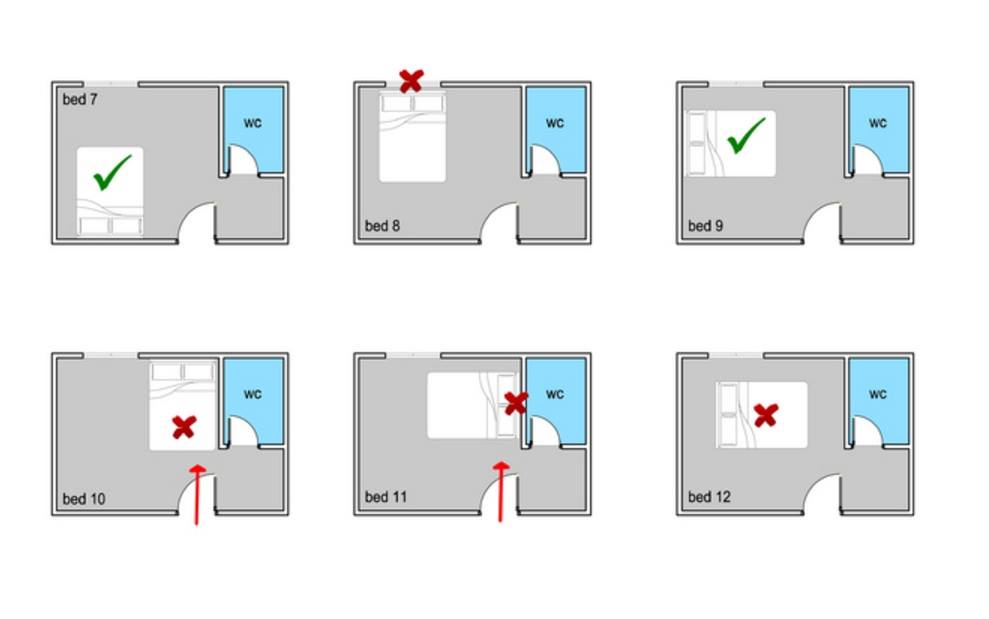 bed 7
wc

wc
bed 8

wc
bed 9

wc
bed 10

wc
bed 11

wc
bed 12