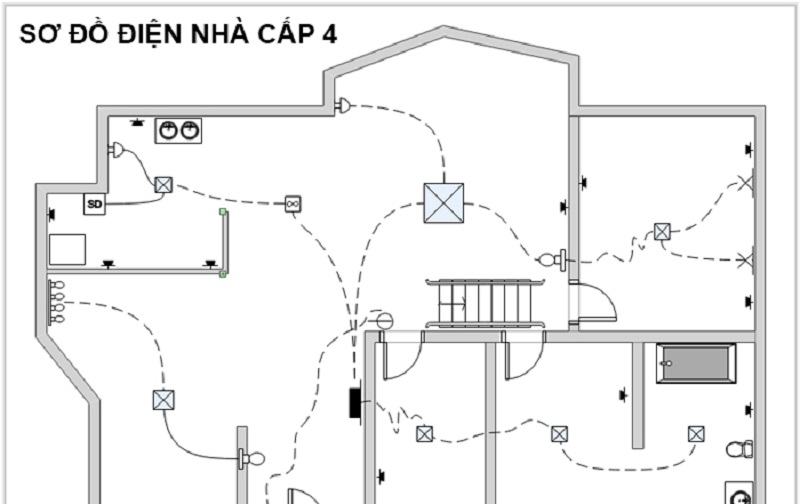 SƠ ĐỒ ĐIỆN NHÀ CẤP 4

SD