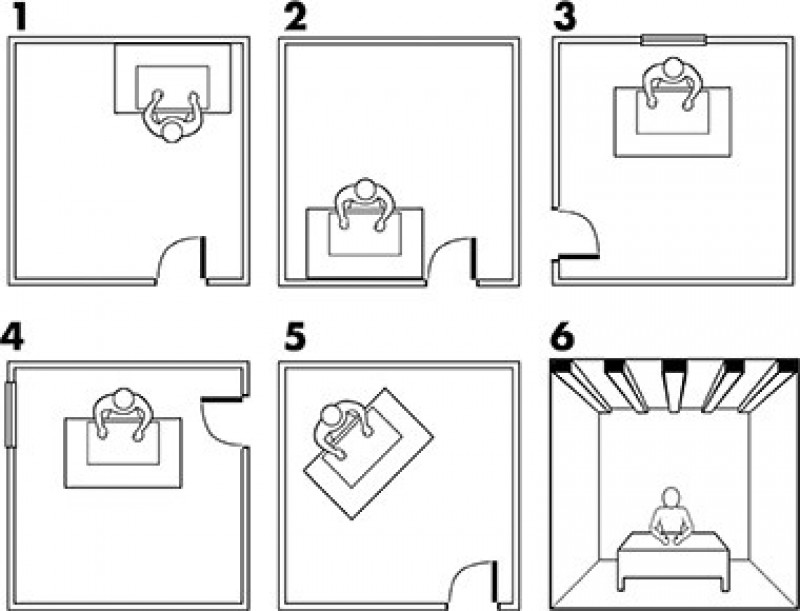 1
2
3
4
5
6