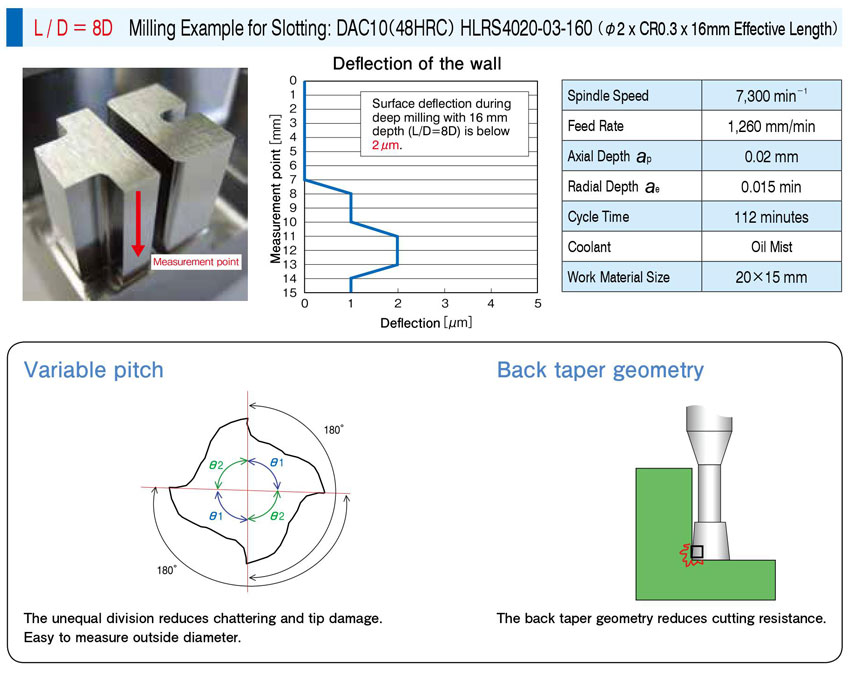 L / D = 8D Milling Example for Slotting: DAC10(48HRC) HLRS4020-03-160 ($\phi$2 x CR0.3 x 16mm Effective Length)

Measurement point

Deflection of the wall

Surface deflection during deep milling with 16 mm depth (L/D=8D) is below 2 $\mu$m.

Measurement point [mm]

0
1
2
3
4
5
6
7
8
9
10
11
12
13
14
15

0 1 2 3 4 5

Deflection [$\mu$m]

| Spindle Speed | 7,300 min$^{-1}$ |
|---|---|
| Feed Rate | 1,260 mm/min |
| Axial Depth $a_p$ | 0.02 mm |
| Radial Depth $a_e$ | 0.015 min |
| Cycle Time | 112 minutes |
| Coolant | Oil Mist |
| Work Material Size | 20×15 mm |

Variable pitch

180°

$\theta$2 $\theta$1

$\theta$1 $\theta$2

180°

The unequal division reduces chattering and tip damage. Easy to measure outside diameter.

Back taper geometry

The back taper geometry reduces cutting resistance.