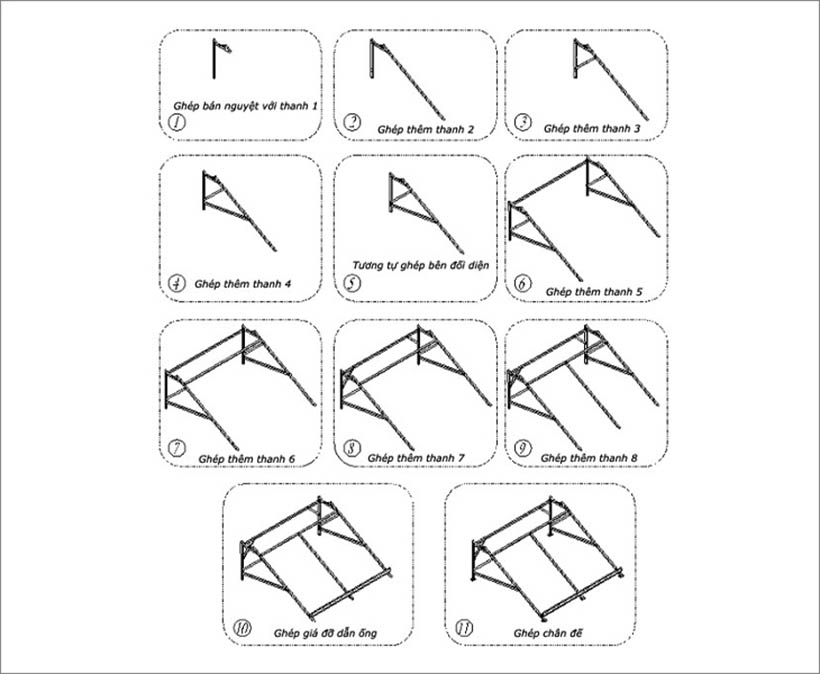 Ghép bán nguyệt với thanh 1
1

2 Ghép thêm thanh 2

3 Ghép thêm thanh 3

4 Ghép thêm thanh 4

Tương tự ghép bên đối diện
5

6 Ghép thêm thanh 5

7 Ghép thêm thanh 6

8 Ghép thêm thanh 7

9 Ghép thêm thanh 8

10 Ghép giá đỡ dẫn ống

11 Ghép chân đế