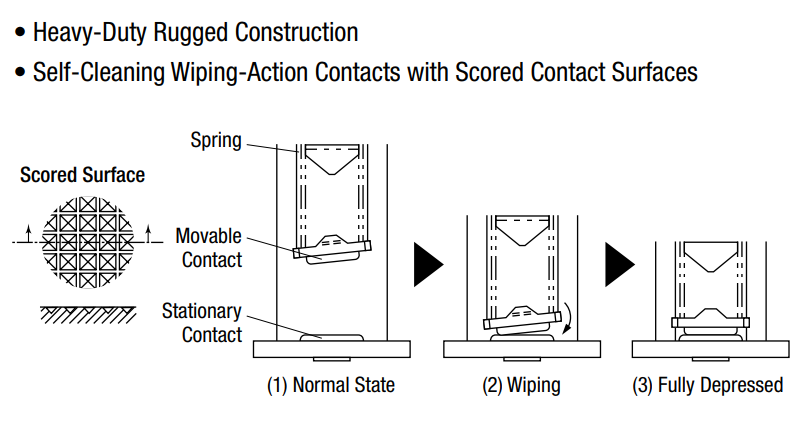 • Heavy-Duty Rugged Construction
• Self-Cleaning Wiping-Action Contacts with Scored Contact Surfaces

Scored Surface

Spring

Movable Contact

Stationary Contact

(1) Normal State

(2) Wiping

(3) Fully Depressed