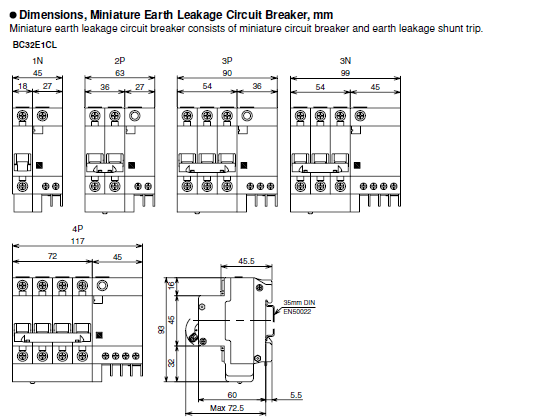 ● Dimensions, Miniature Earth Leakage Circuit Breaker, mm
Miniature earth leakage circuit breaker consists of miniature circuit breaker and earth leakage shunt trip.

BC32E1CL

1N
45
18
27

2P
63
36
27

3P
90
54
36

3N
99
54
45

4P
117
72
45

45.5
16
45
93
32
35mm DIN
EN50022
60
5.5
Max 72.5