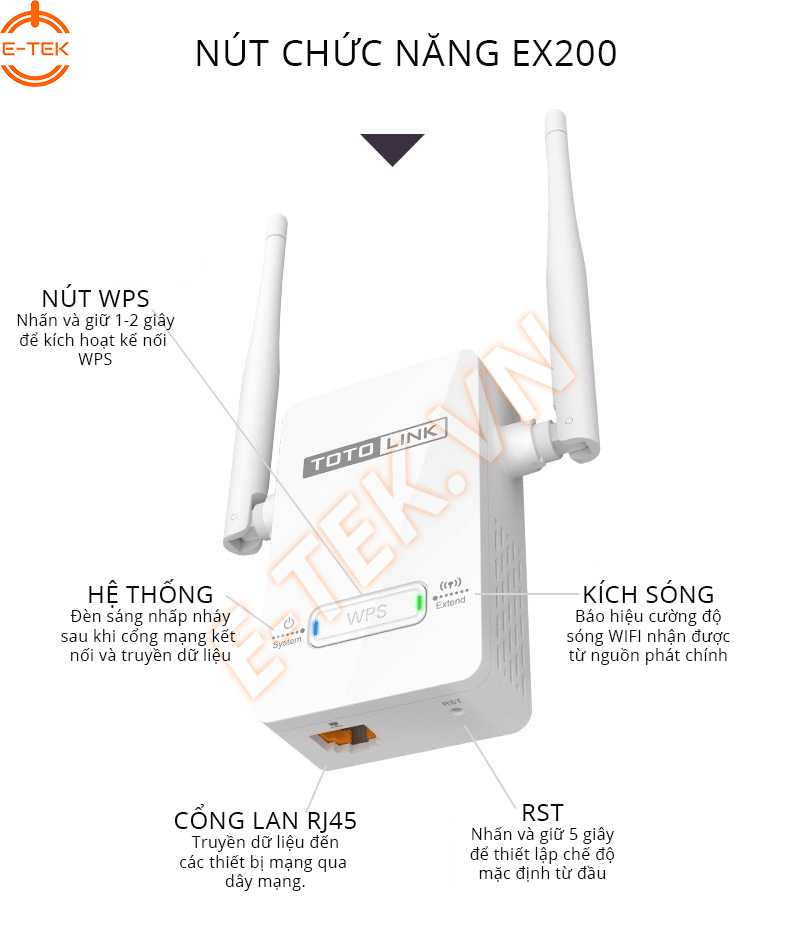 E-TEK

NÚT CHỨC NĂNG EX200

NÚT WPS
Nhấn và giữ 1-2 giây để kích hoạt kế nối WPS

TOTO LINK

E-TEK.VN

HỆ THỐNG
Đèn sáng nhấp nháy sau khi cổng mạng kết nối và truyền dữ liệu

System

WPS

Extend

KÍCH SÓNG
Báo hiệu cường độ sóng WIFI nhận được từ nguồn phát chính

RST

CỔNG LAN RJ45
Truyền dữ liệu đến các thiết bị mạng qua dây mạng.

RST
Nhấn và giữ 5 giây để thiết lập chế độ mặc định từ đầu