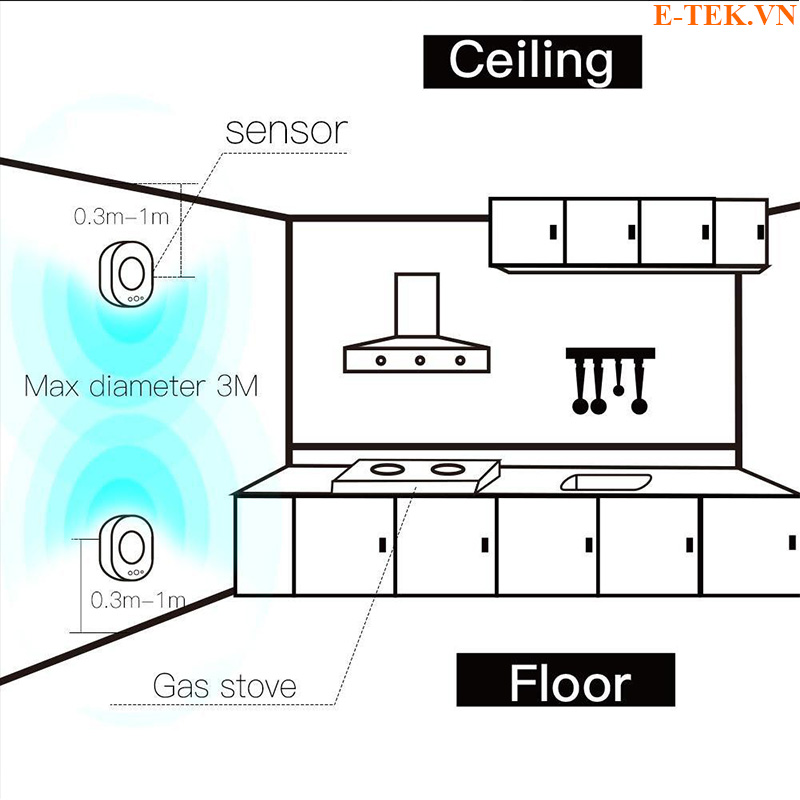 E-TEK.VN

Ceiling

sensor

0.3m–1m

Max diameter 3M

0.3m–1m

Gas stove

Floor