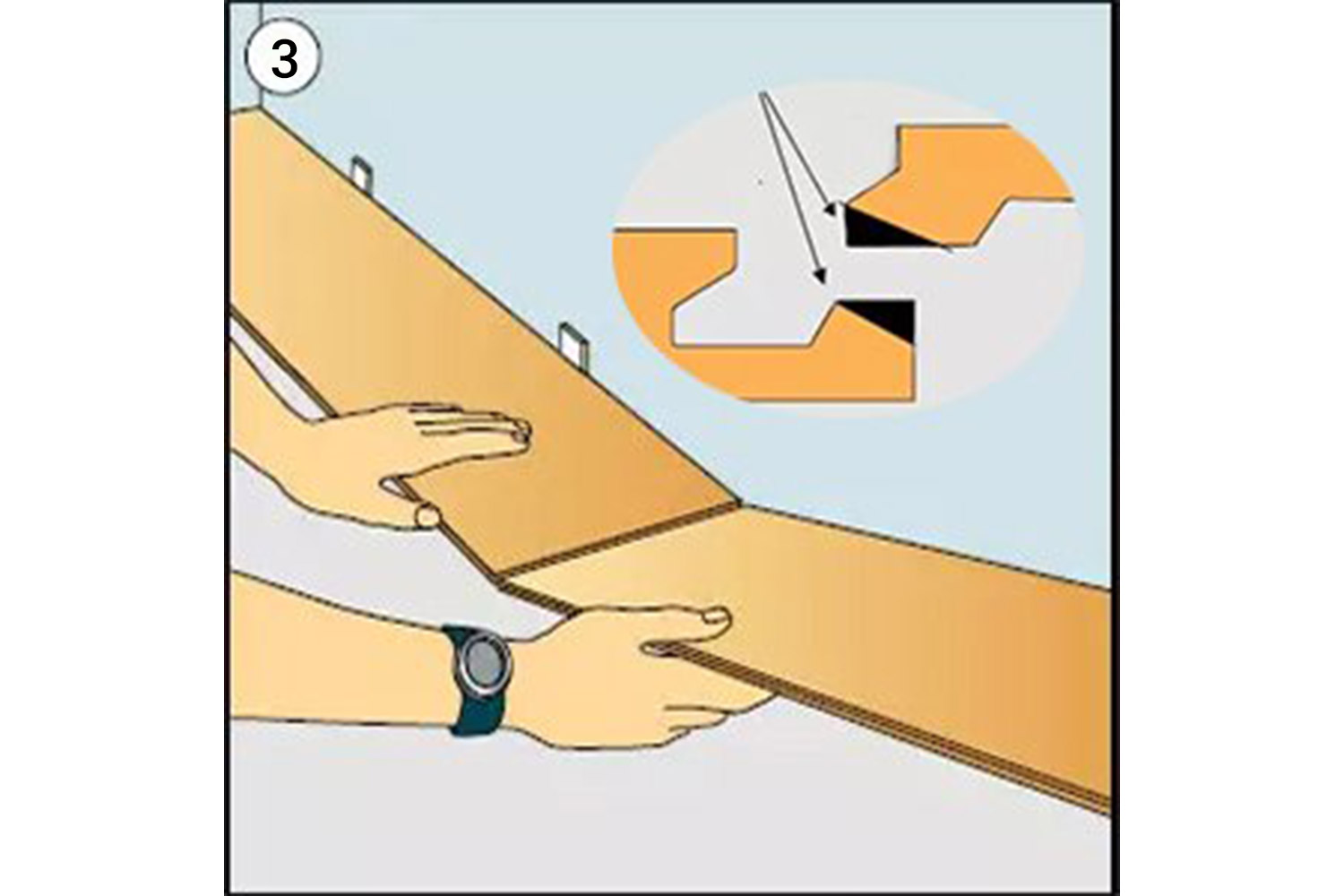 3