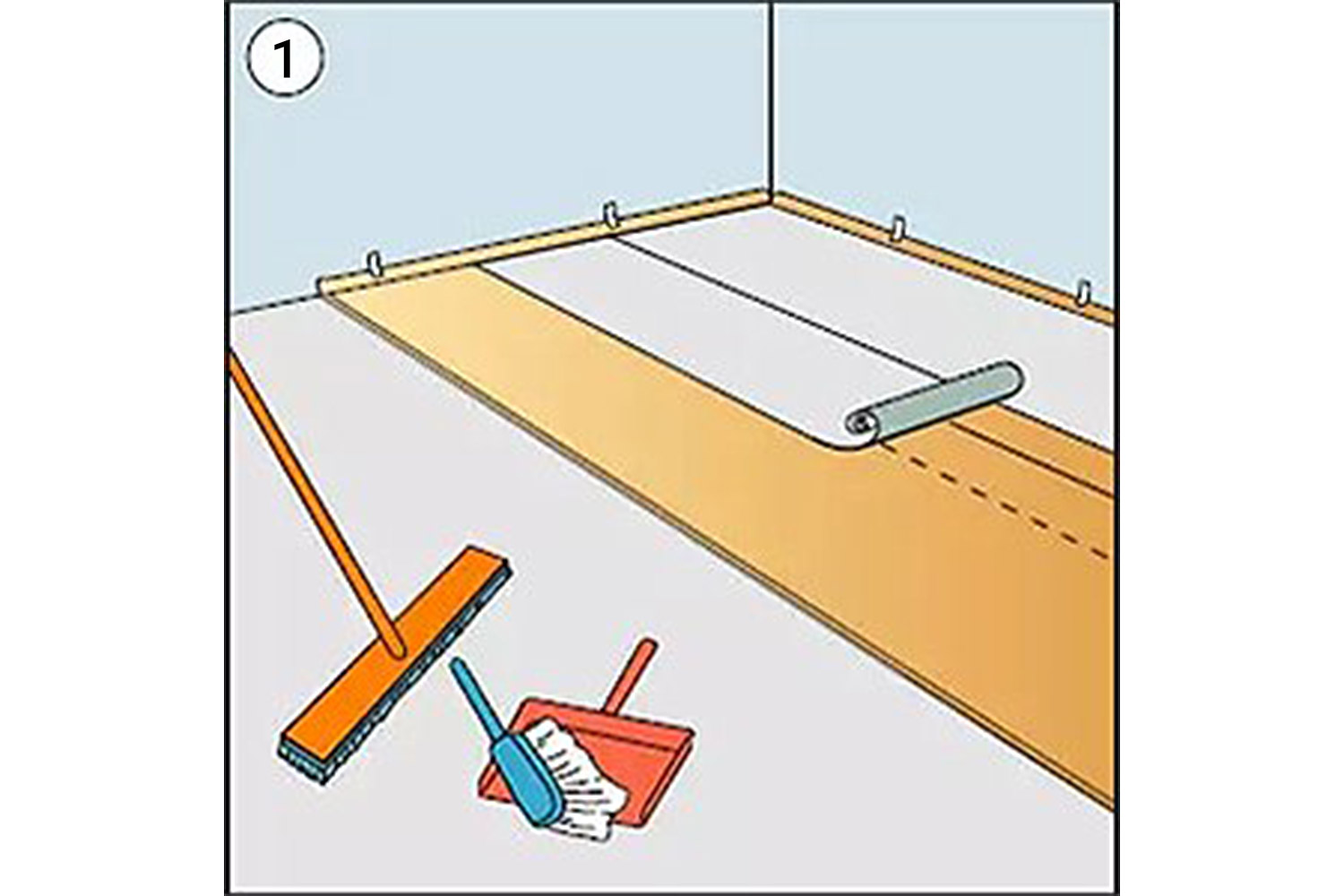 1