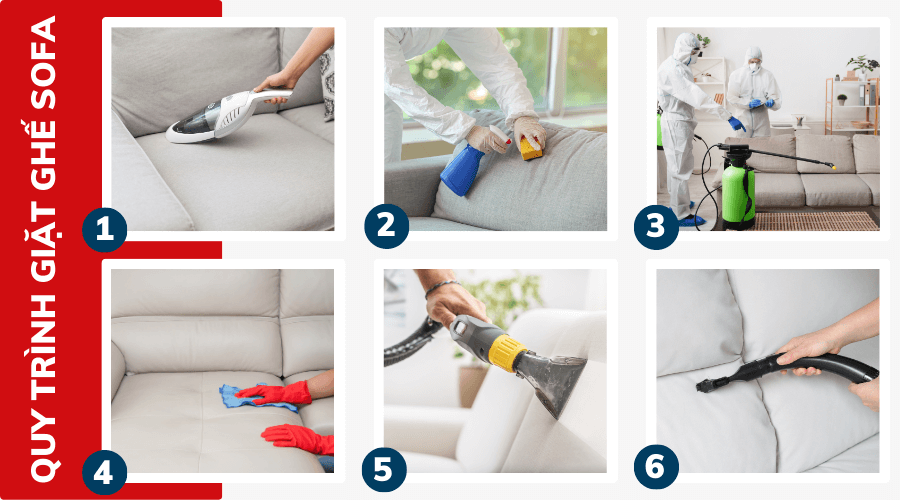 QUY TRÌNH GIẶT GHẾ SOFA

1

2

3

4

5

6