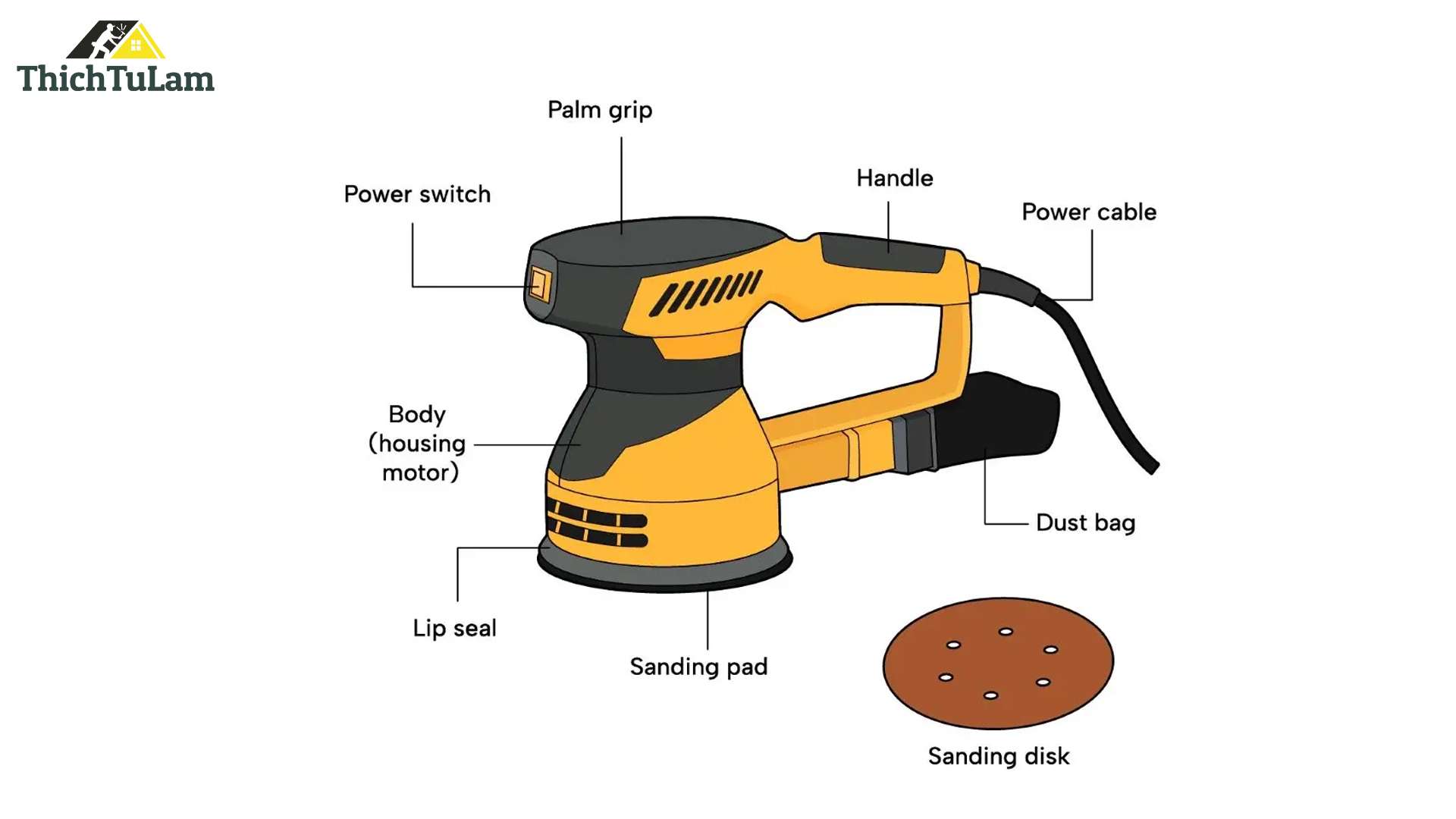 ThichTuLam

Palm grip

Power switch

Handle

Power cable

Body (housing motor)

Dust bag

Lip seal

Sanding pad

Sanding disk