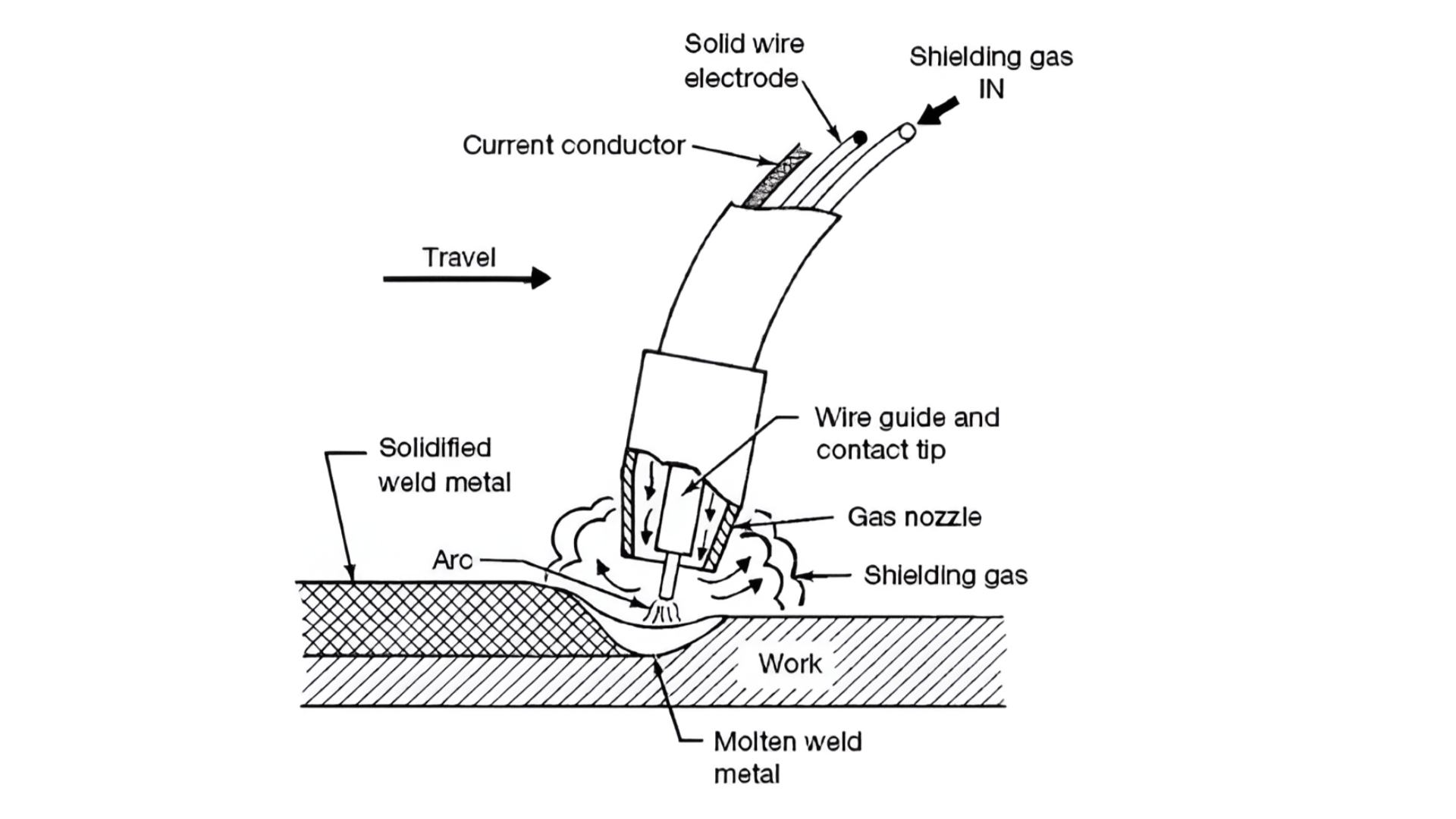 Solid wire electrode

Shielding gas IN

Current conductor

Travel

Wire guide and contact tip

Solidified weld metal

Gas nozzle

Arc

Shielding gas

Work

Molten weld metal