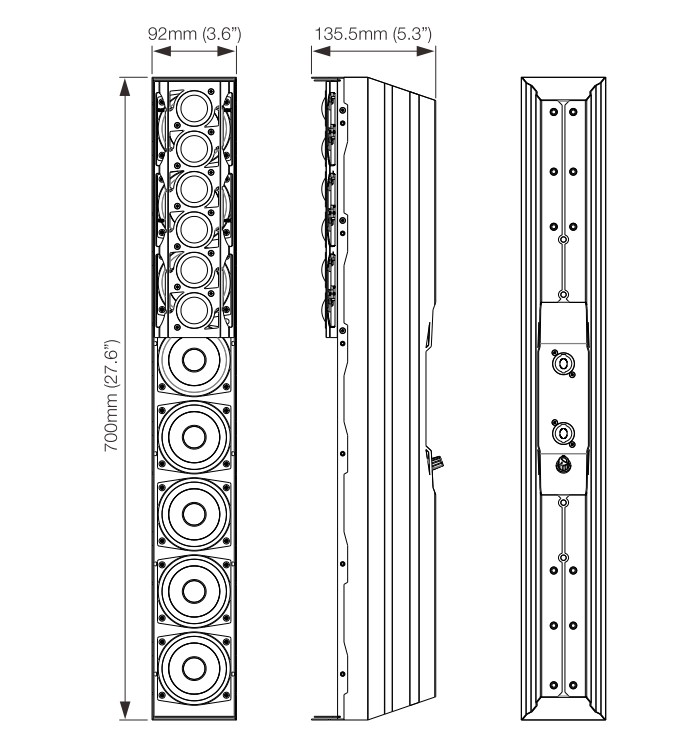 92mm (3.6")

135.5mm (5.3")

700mm (27.6")